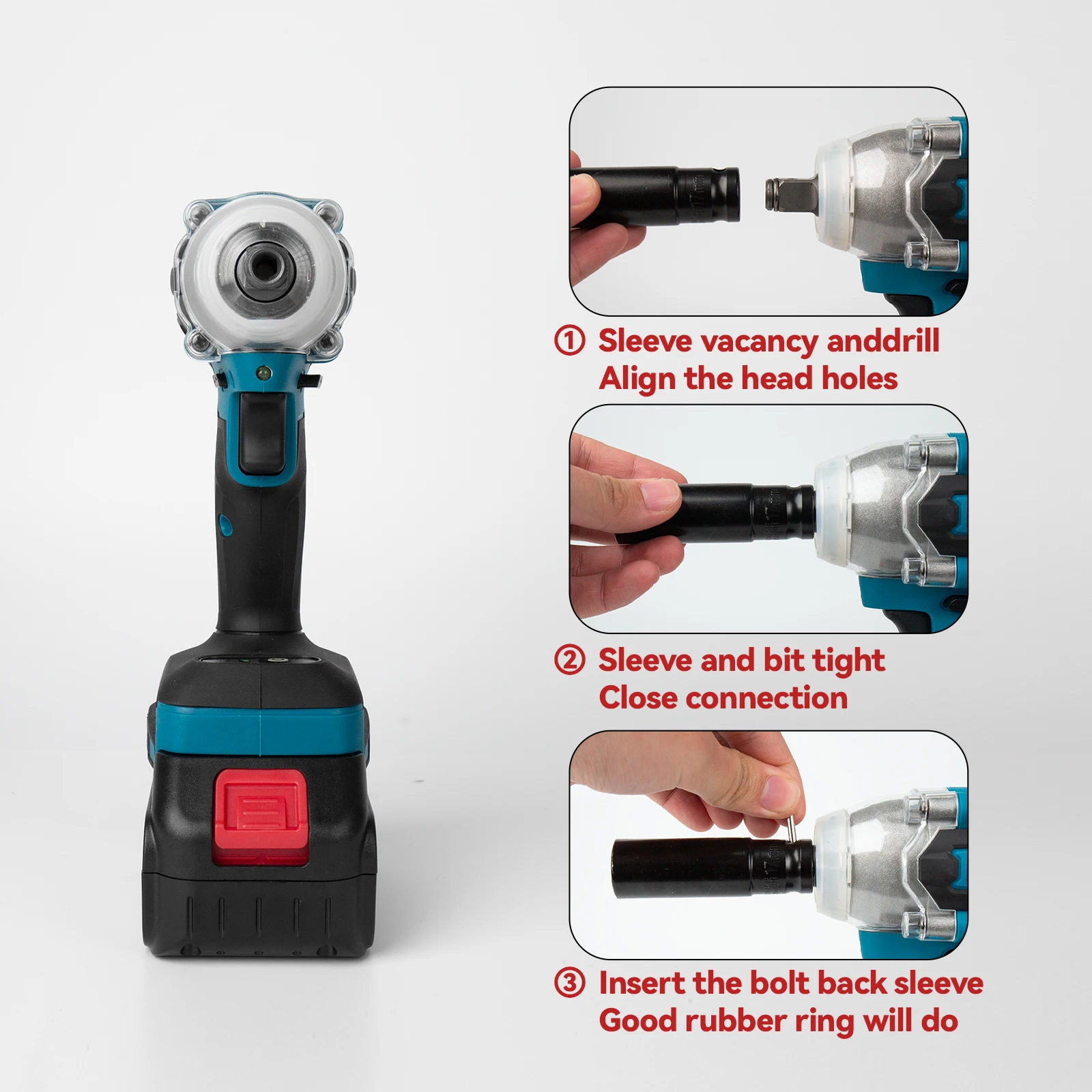 ① Sleeve vacancy anddrill
Align the head holes

② Sleeve and bit tight
Close connection

③ Insert the bolt back sleeve
Good rubber ring will do