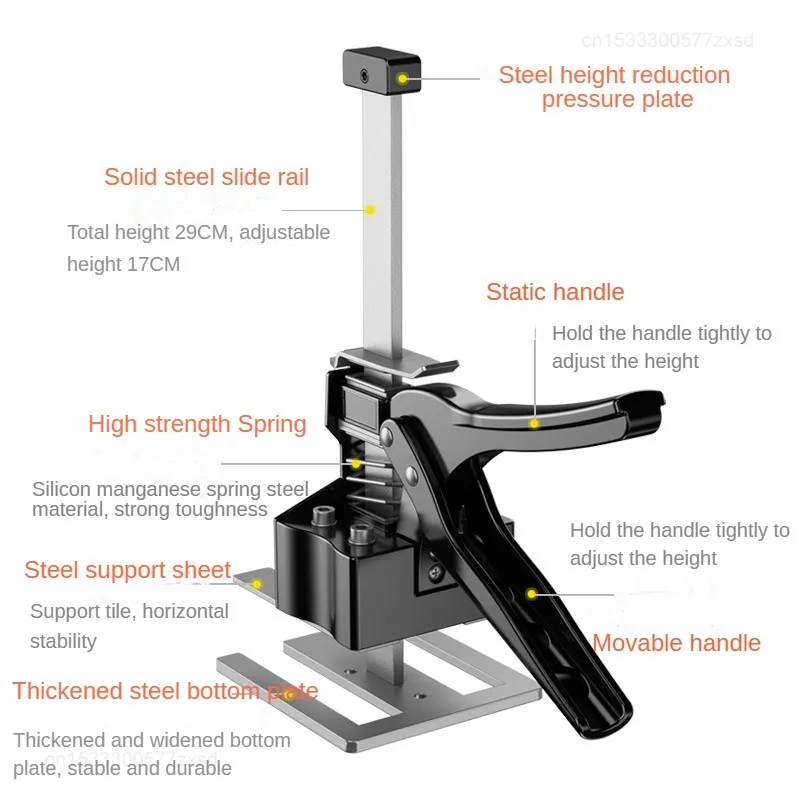 cn1533300577zxsd

Steel height reduction pressure plate

Solid steel slide rail

Total height 29CM, adjustable height 17CM

Static handle

Hold the handle tightly to adjust the height

High strength Spring

Silicon manganese spring steel material, strong toughness

Hold the handle tightly to adjust the height

Steel support sheet

Support tile, horizontal stability

Movable handle

Thickened steel bottom plate

Thickened and widened bottom plate, stable and durable

cn1533300577zxsd