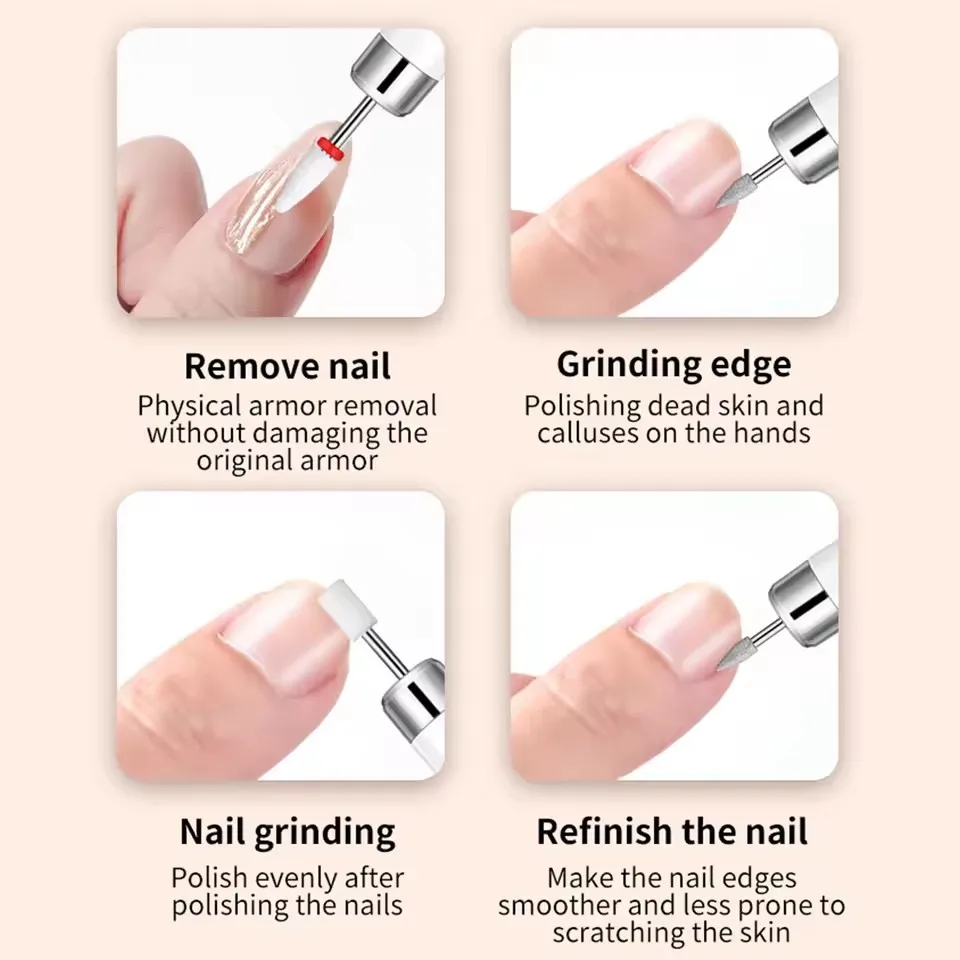 Remove nail
Physical armor removal without damaging the original armor

Grinding edge
Polishing dead skin and calluses on the hands

Nail grinding
Polish evenly after polishing the nails

Refinish the nail
Make the nail edges smoother and less prone to scratching the skin