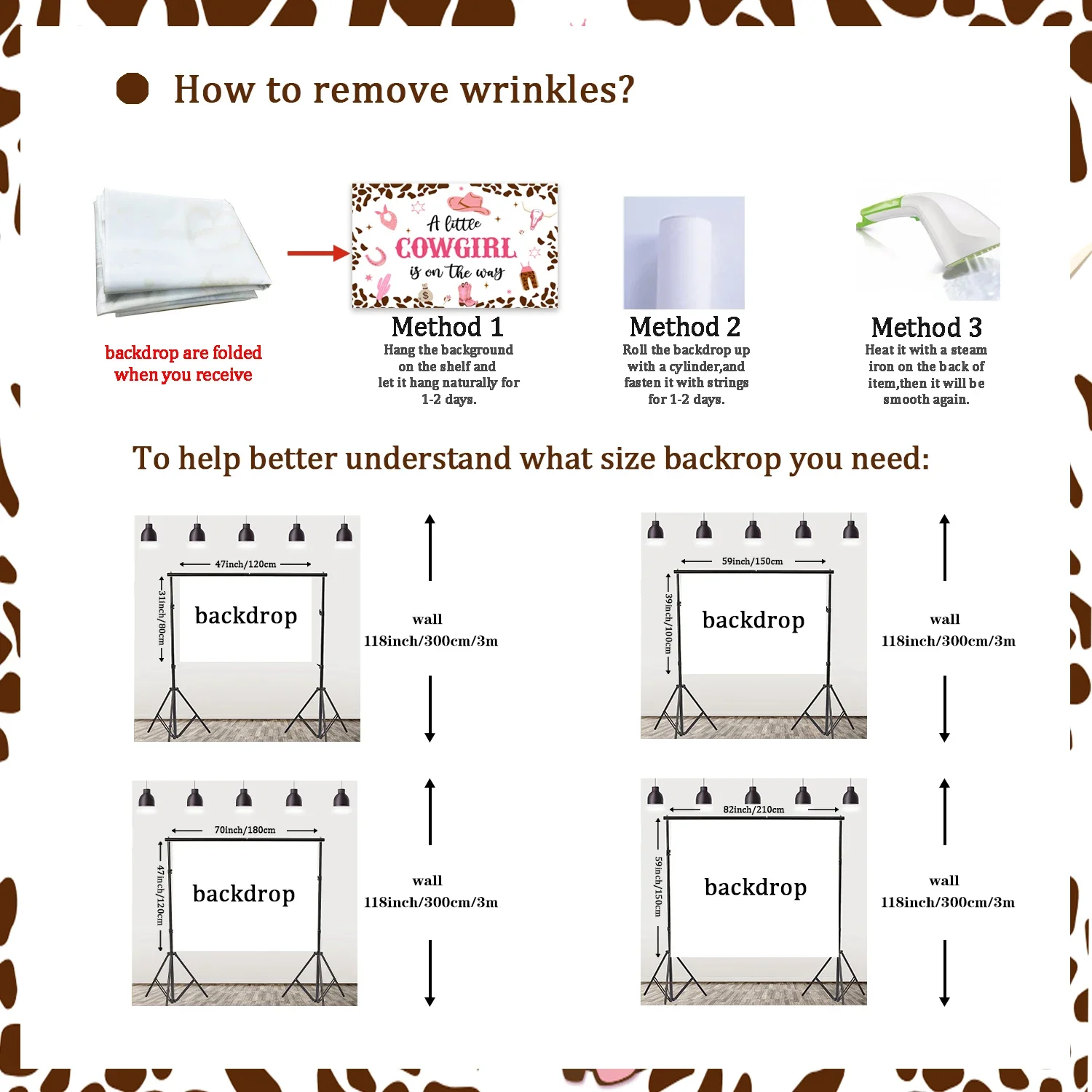 How to remove wrinkles?

backdrop are folded when you receive

A little COWGIRL is on the way

Method 1
Hang the background on the shelf and let it hang naturally for 1-2 days.

Method 2
Roll the backdrop up with a cylinder,and fasten it with strings for 1-2 days.

Method 3
Heat it with a steam iron on the back of item,then it will be smooth again.

To help better understand what size backrop you need:

47inch/120cm
31inch/80cm
backdrop
wall
118inch/300cm/3m

59inch/150cm
39inch/100cm
backdrop
wall
118inch/300cm/3m

70inch/180cm
47inch/120cm
backdrop
wall
118inch/300cm/3m

82inch/210cm
59inch/150cm
backdrop
wall
118inch/300cm/3m