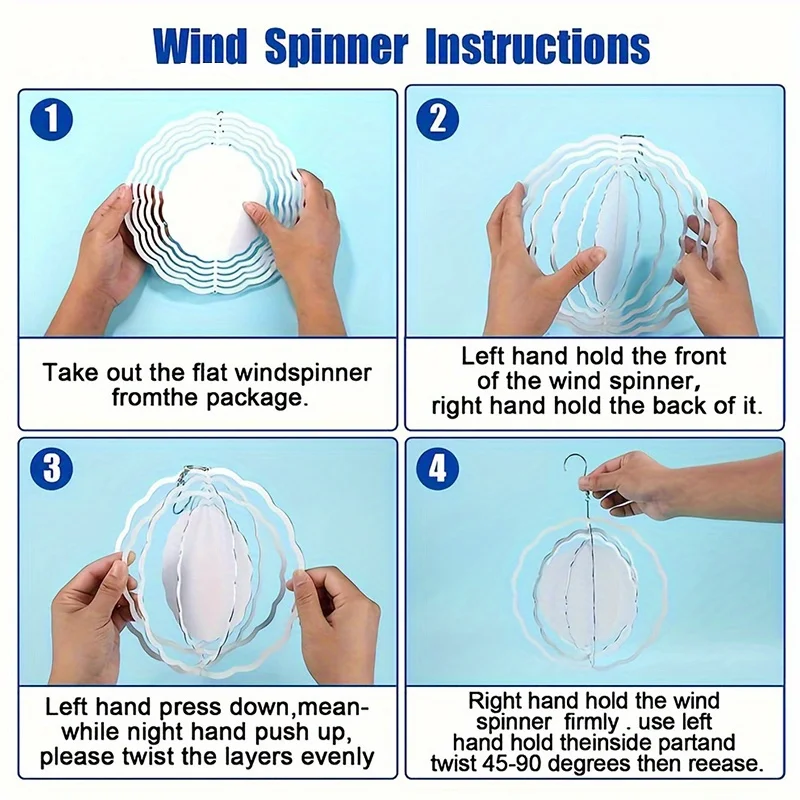 Wind Spinner Instructions

1

Take out the flat windspinner fromthe package.

2

Left hand hold the front of the wind spinner, right hand hold the back of it.

3

Left hand press down,meanwhile night hand push up, please twist the layers evenly

4

Right hand hold the wind spinner firmly . use left hand hold theinside partand twist 45-90 degrees then reease.