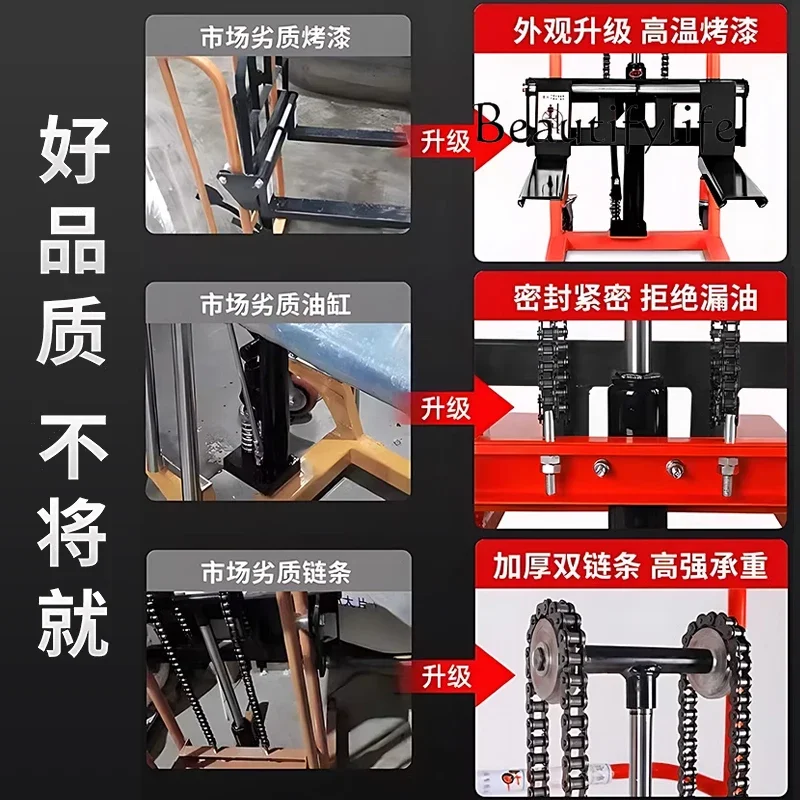 好品质 不将就

市场劣质烤漆

升级

外观升级 高温烤漆

Beautifylife

市场劣质油缸

升级

密封紧密 拒绝漏油

市场劣质链条

升级

加厚双链条 高强承重