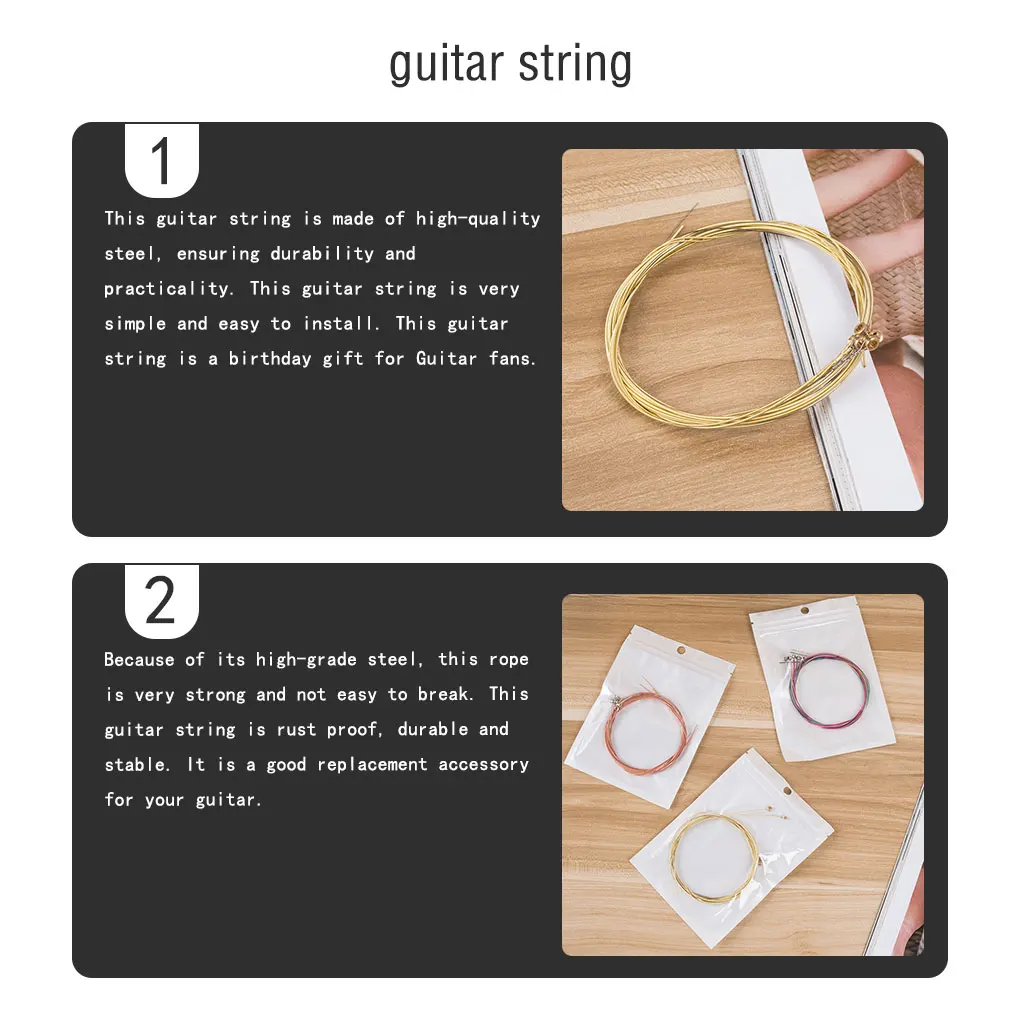 guitar string

1

This guitar string is made of high-quality steel, ensuring durability and practicality. This guitar string is very simple and easy to install. This guitar string is a birthday gift for Guitar fans.

2

Because of its high-grade steel, this rope is very strong and not easy to break. This guitar string is rust proof, durable and stable. It is a good replacement accessory for your guitar.