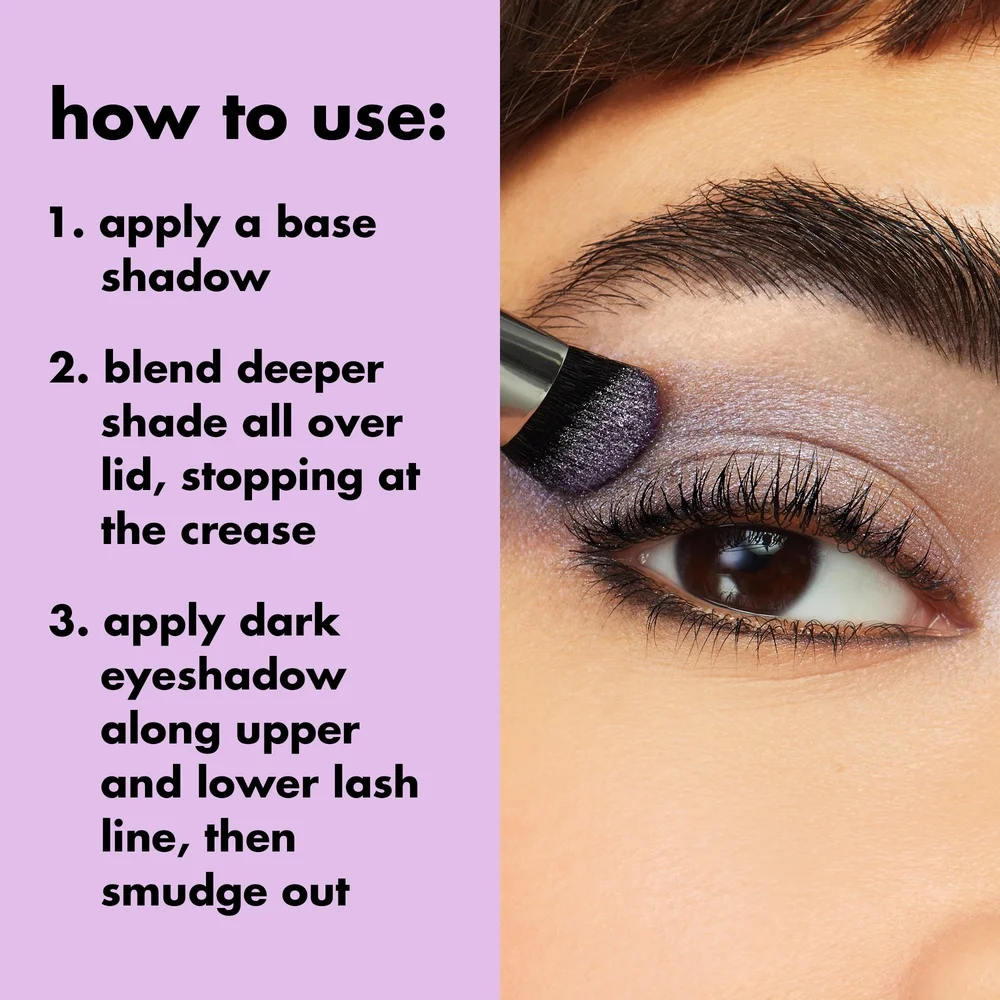 how to use:

1. apply a base shadow

2. blend deeper shade all over lid, stopping at the crease

3. apply dark eyeshadow along upper and lower lash line, then smudge out