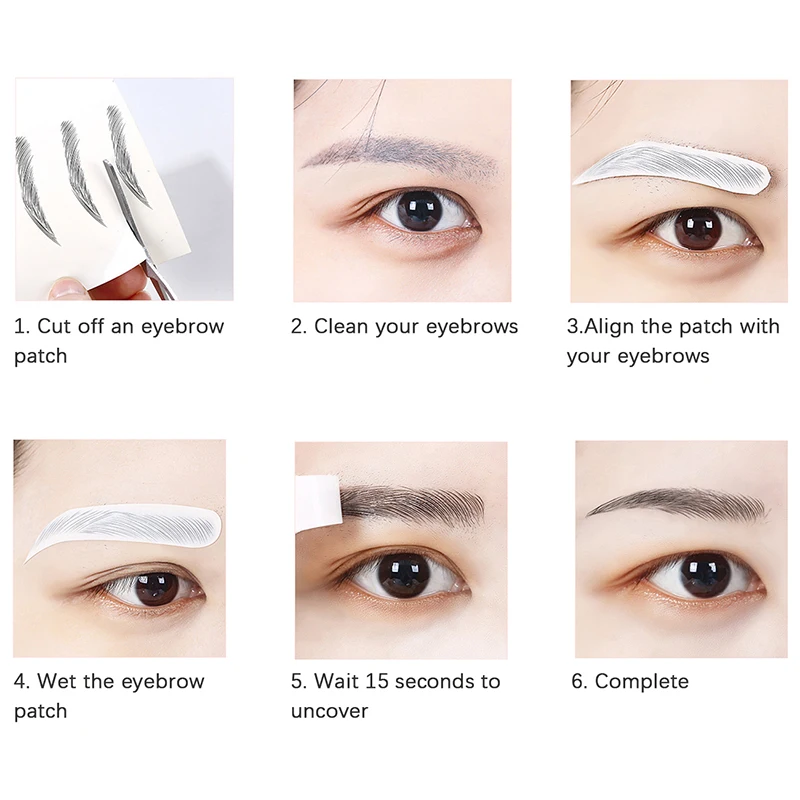 1. Cut off an eyebrow patch

2. Clean your eyebrows

3.Align the patch with your eyebrows

4. Wet the eyebrow patch

5. Wait 15 seconds to uncover

6. Complete