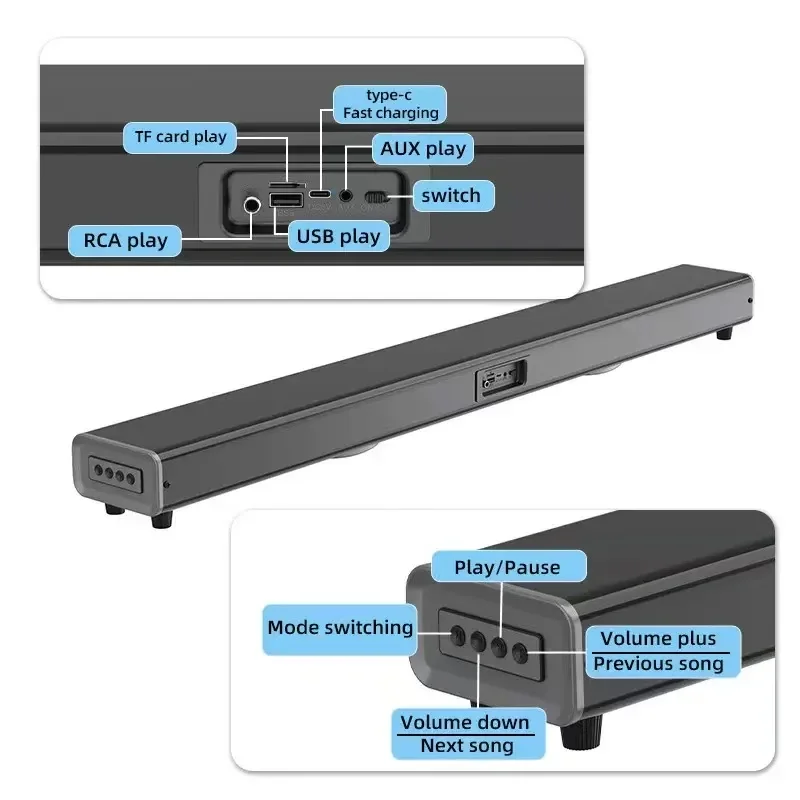 type-c
Fast charging

TF card play

AUX play

switch

RCA play

USB play

Play/Pause

Mode switching

Volume plus
Previous song

Volume down
Next song