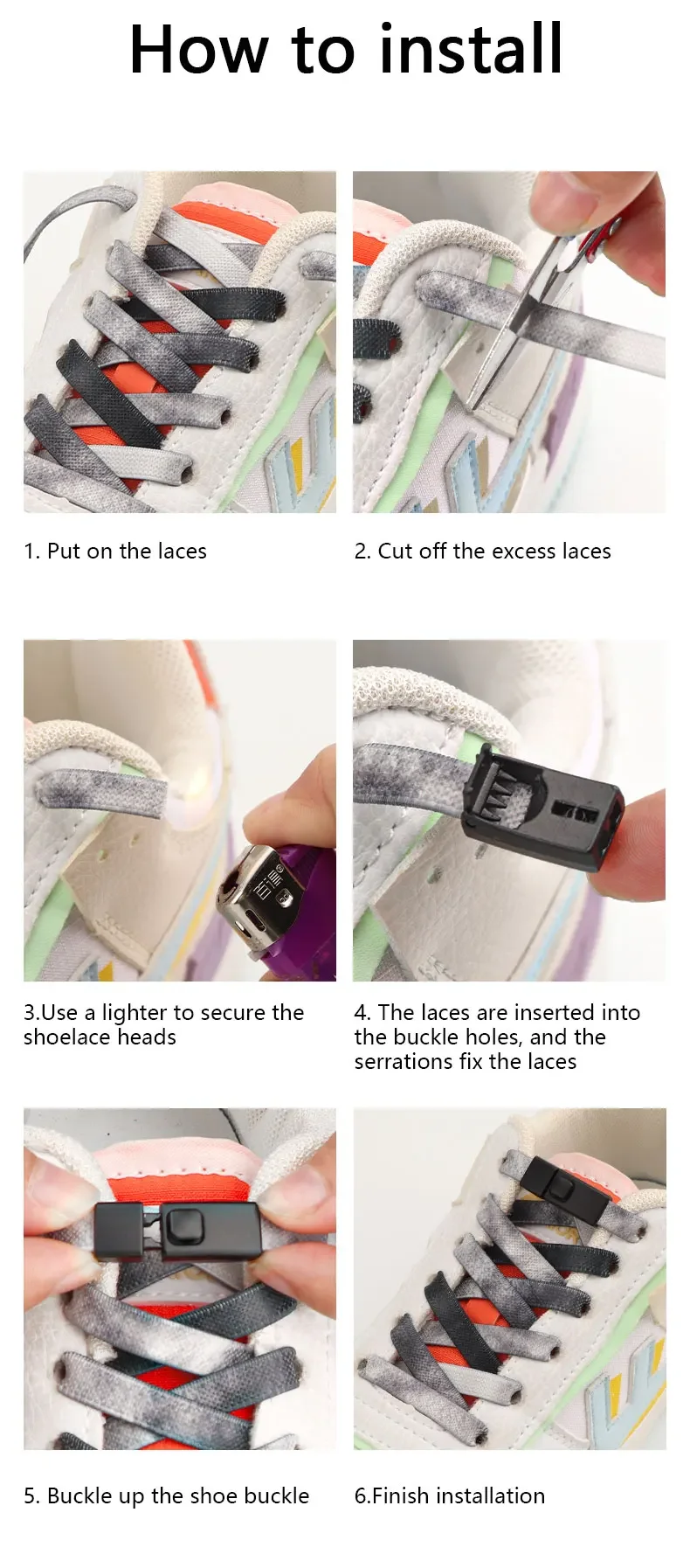 How to install

1. Put on the laces

2. Cut off the excess laces

3.Use a lighter to secure the shoelace heads

4. The laces are inserted into the buckle holes, and the serrations fix the laces

5. Buckle up the shoe buckle

6.Finish installation