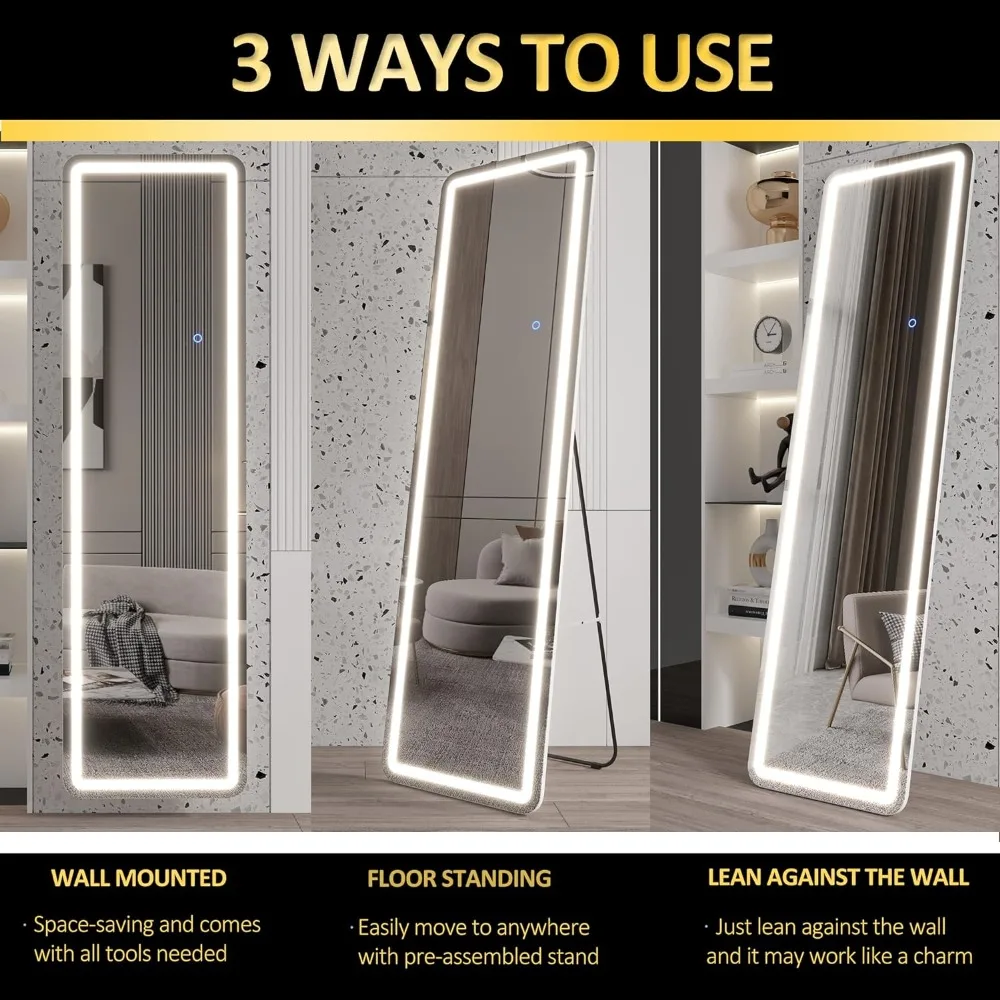 3 WAYS TO USE

WALL MOUNTED

· Space-saving and comes with all tools needed

FLOOR STANDING

· Easily move to anywhere with pre-assembled stand

LEAN AGAINST THE WALL

· Just lean against the wall and it may work like a charm