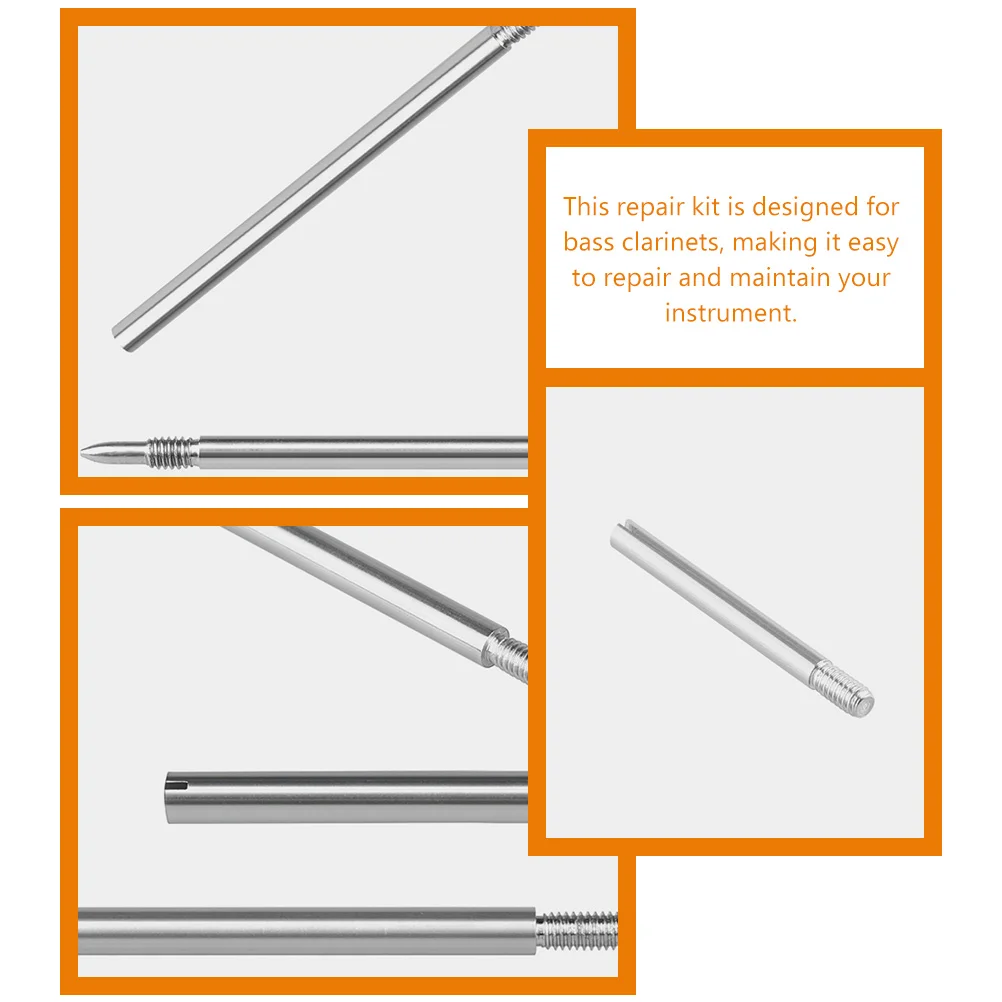 This repair kit is designed for bass clarinets, making it easy to repair and maintain your instrument.