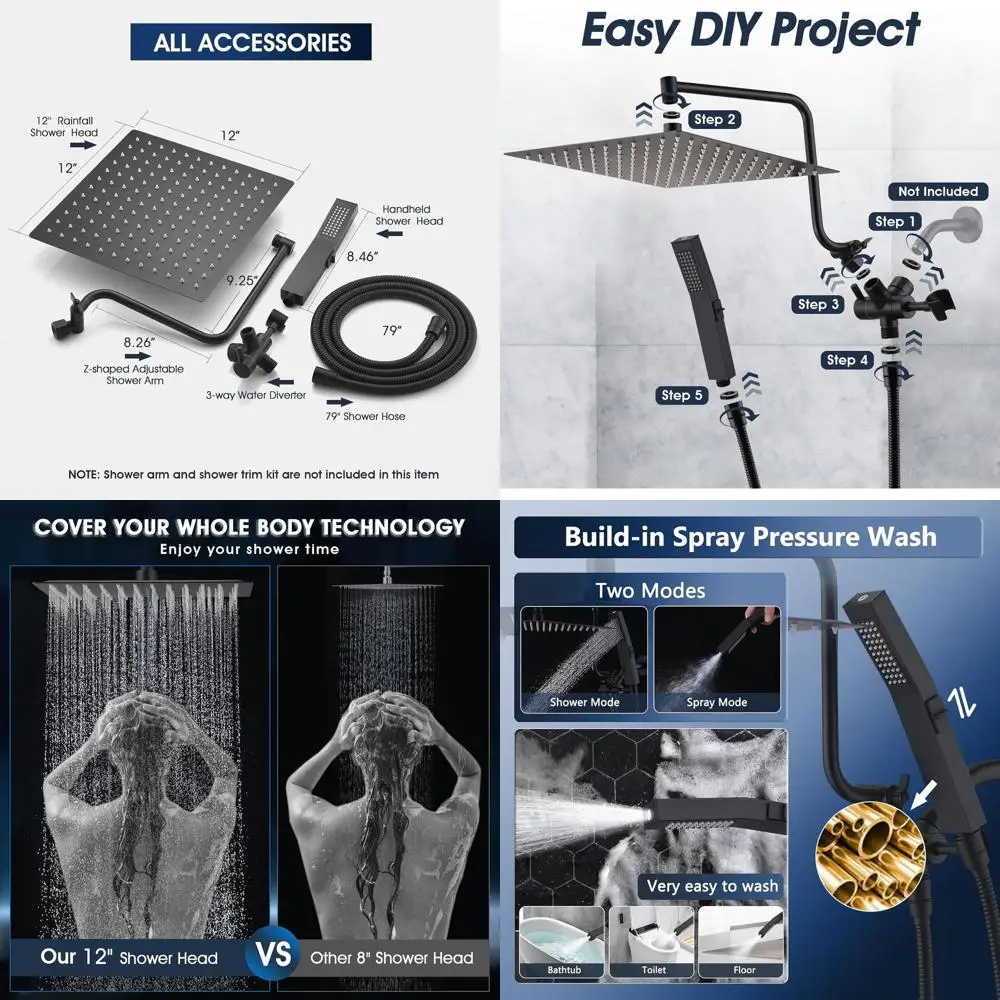 ALL ACCESSORIES

12" Rainfall Shower Head

12"

12"

Handheld Shower Head

8.46"

9.25"

79"

8.26"

Z-shaped Adjustable Shower Arm

3-way Water Diverter

79" Shower Hose

NOTE: Shower arm and shower trim kit are not included in this item

Easy DIY Project

Step 2

Not Included

Step 1

Step 3

Step 4

Step 5

COVER YOUR WHOLE BODY TECHNOLOGY

Enjoy your shower time

Our 12" Shower Head

VS

Other 8" Shower Head

Build-in Spray Pressure Wash

Two Modes

Shower Mode

Spray Mode

Very easy to wash

Bathtub

Toilet

Floor