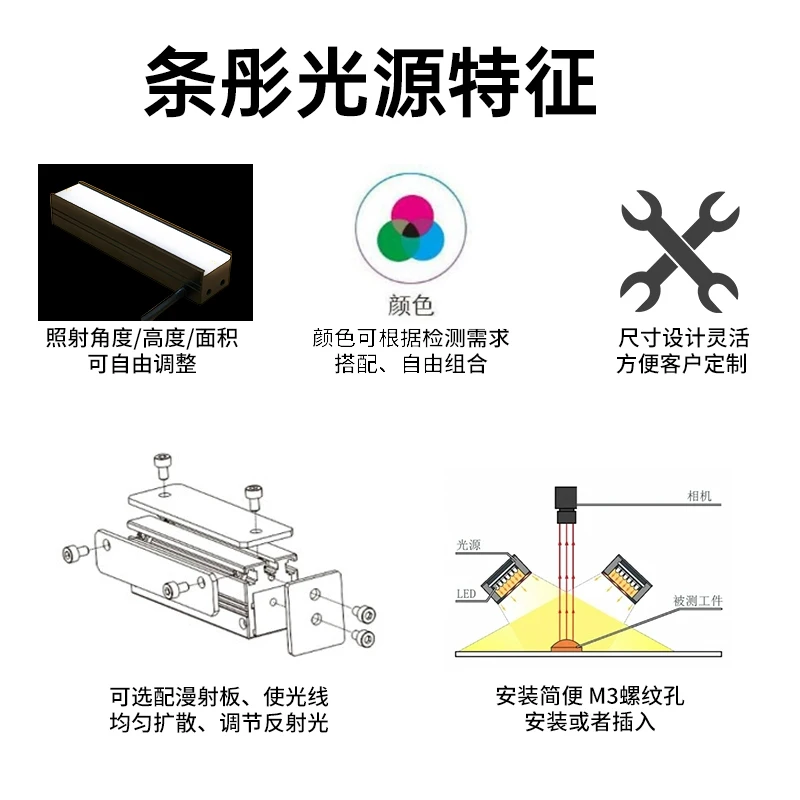 条形光源特征

照射角度/高度/面积
可自由调整

颜色

颜色可根据检测需求
搭配、自由组合

尺寸设计灵活
方便客户定制

可选配漫射板、使光线
均匀扩散、调节反射光

相机

光源

LED

被测工件

安装简便 M3螺纹孔
安装或者插入