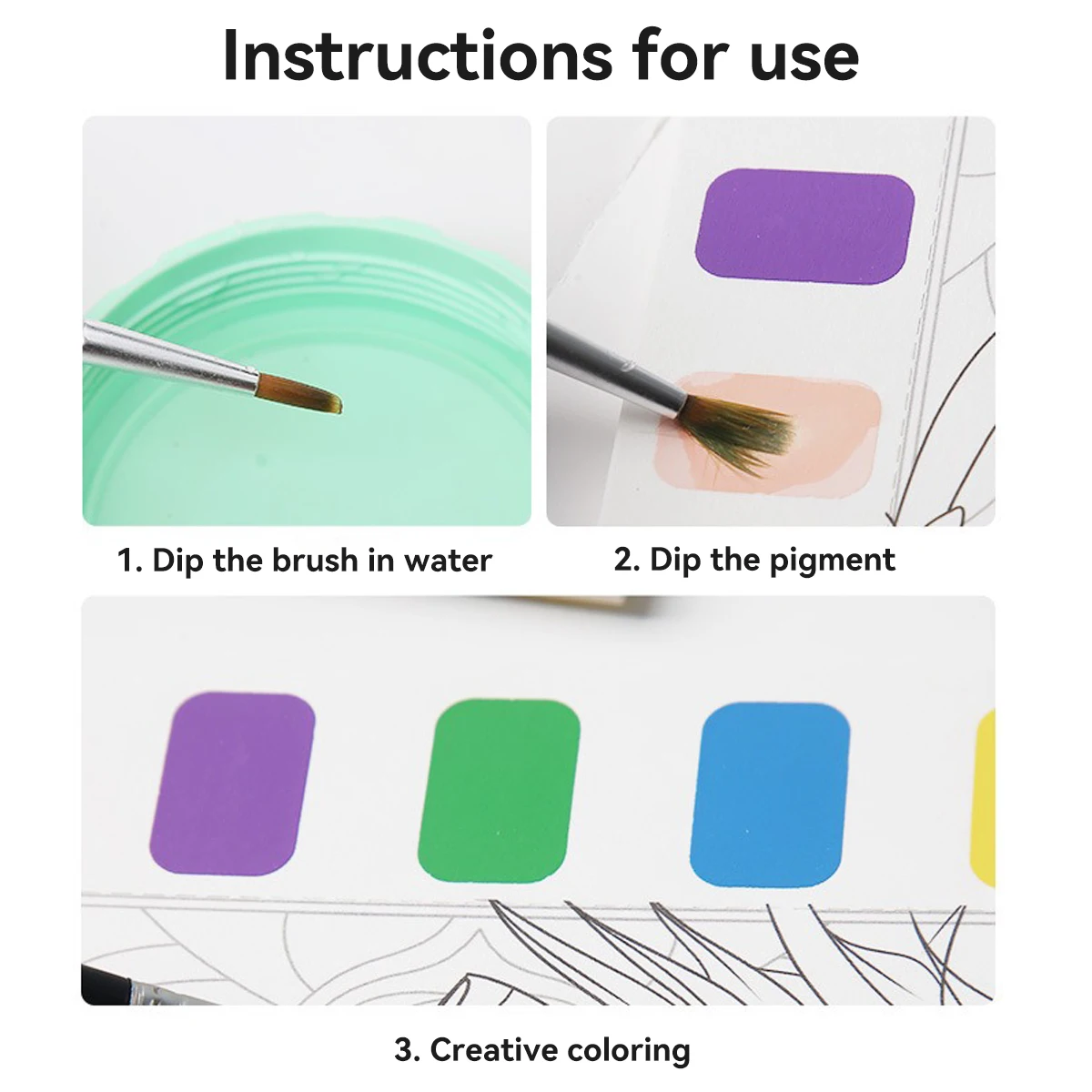 Instructions for use

1. Dip the brush in water

2. Dip the pigment

3. Creative coloring