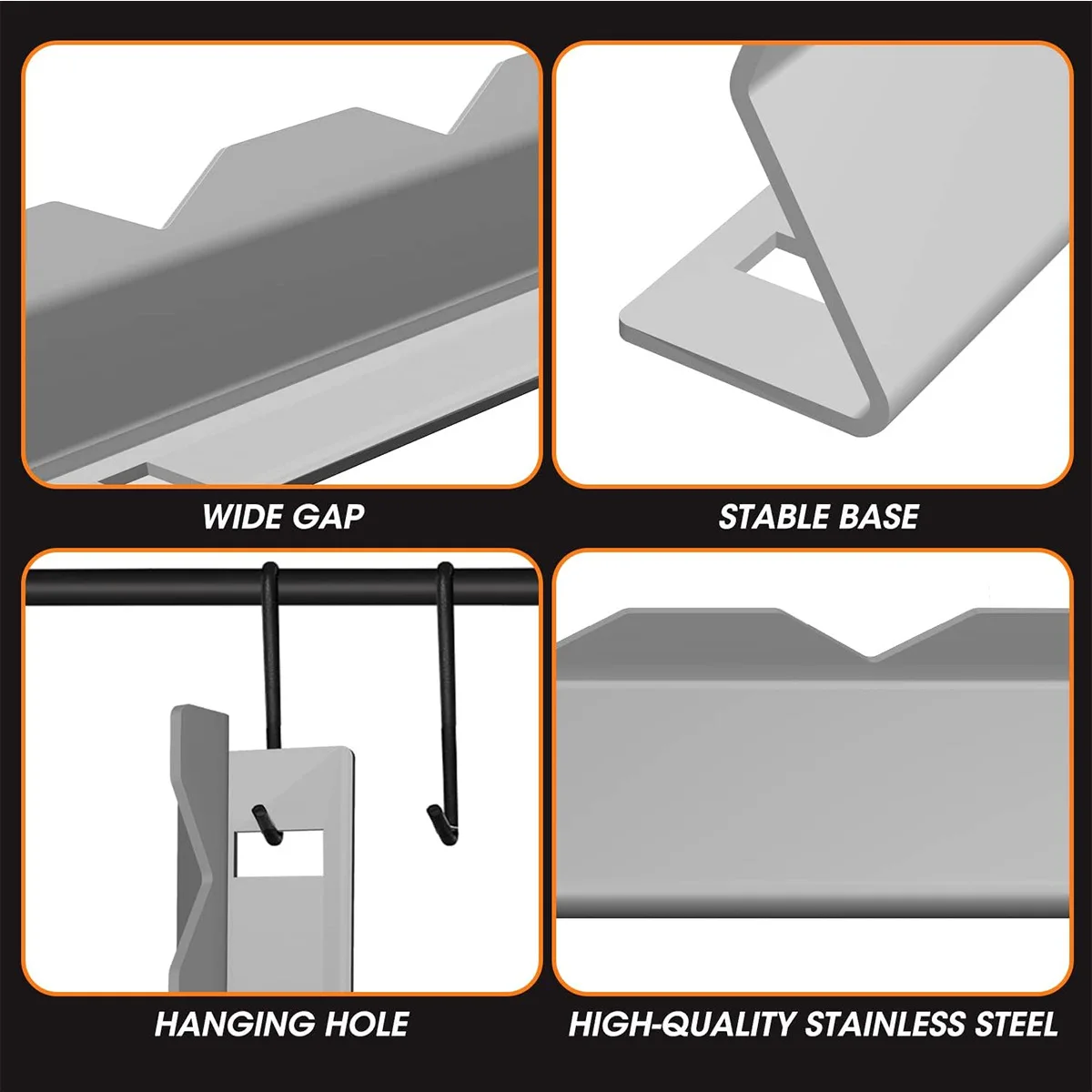 WIDE GAP

STABLE BASE

HANGING HOLE

HIGH-QUALITY STAINLESS STEEL