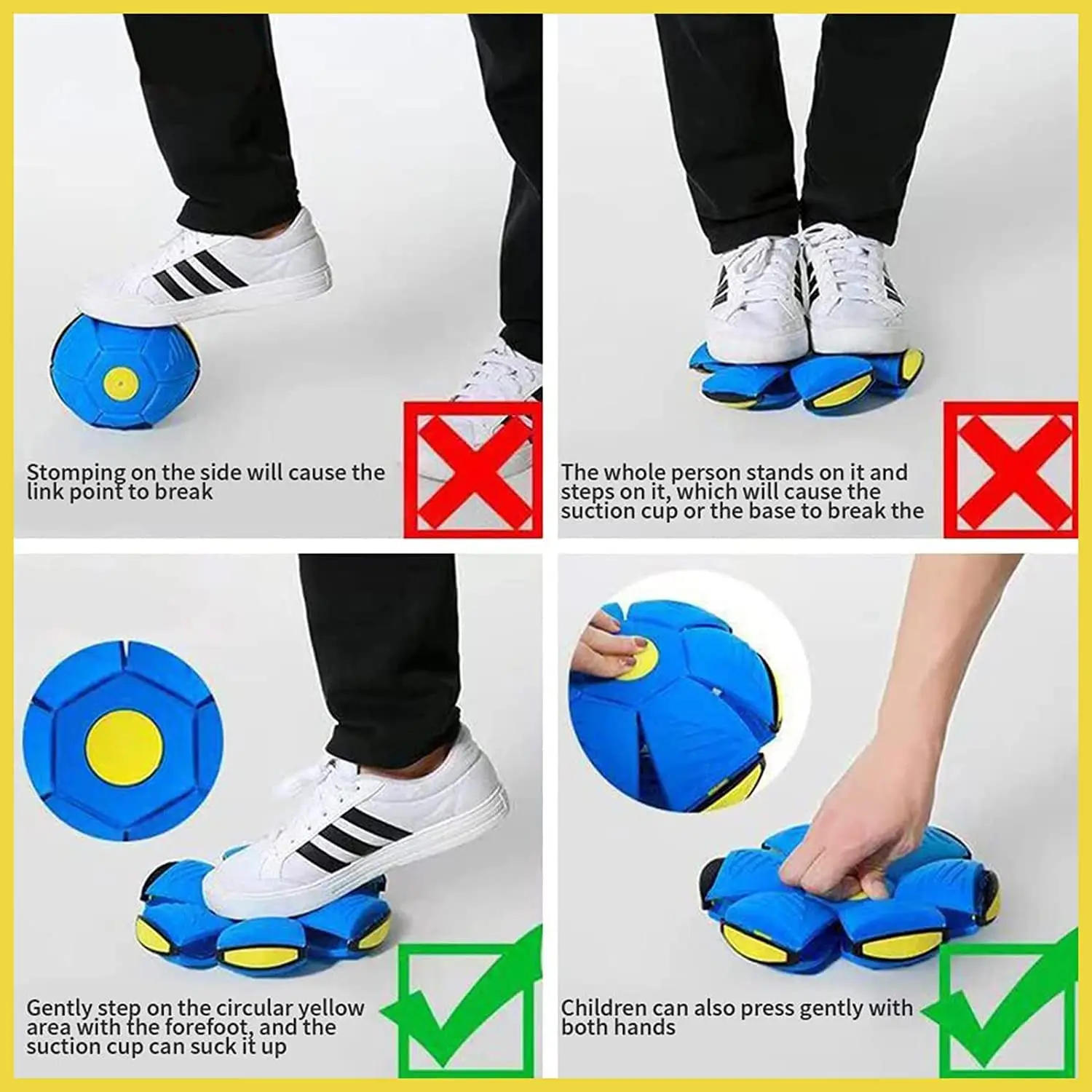 Stomping on the side will cause the link point to break

The whole person stands on it and steps on it, which will cause the suction cup or the base to break the

Gently step on the circular yellow area with the forefoot, and the suction cup can suck it up

Children can also press gently with both hands