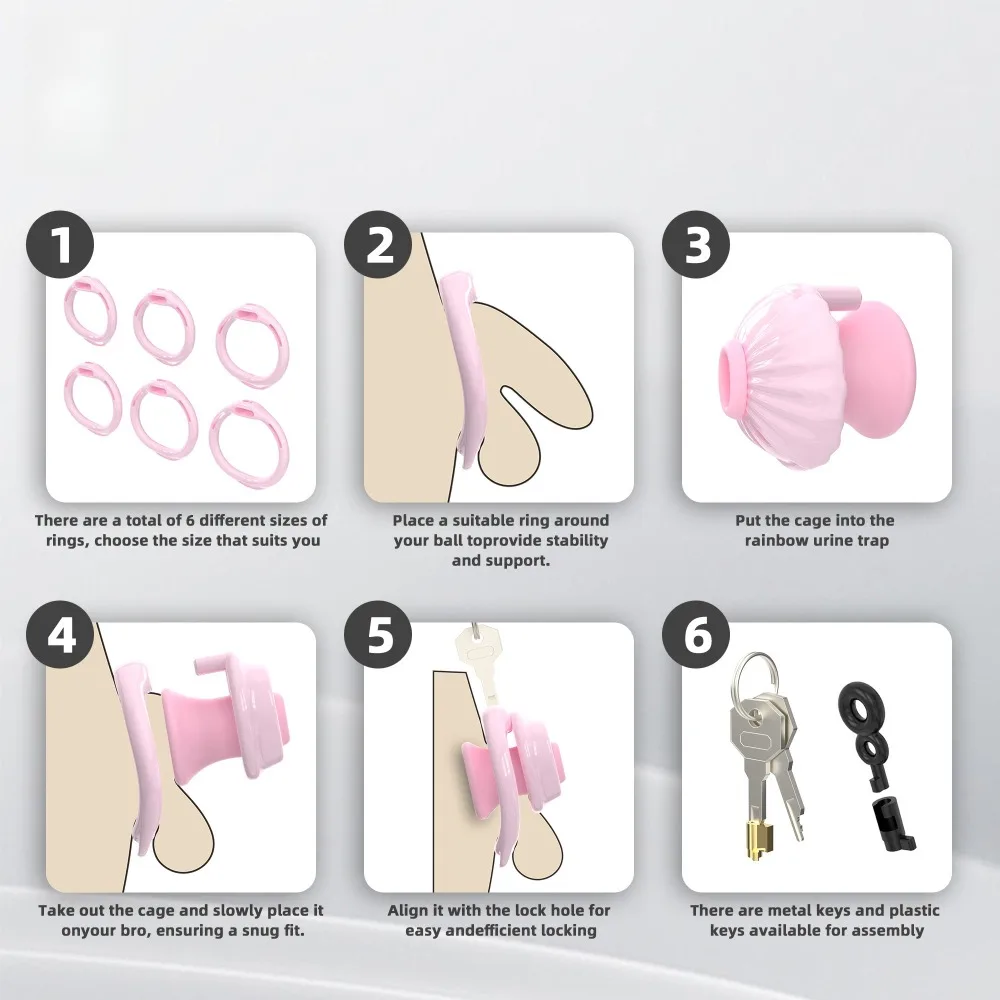 1

There are a total of 6 different sizes of rings, choose the size that suits you

2

Place a suitable ring around your ball toprovide stability and support.

3

Put the cage into the rainbow urine trap

4

Take out the cage and slowly place it onyour bro, ensuring a snug fit.

5

Align it with the lock hole for easy andefficient locking

6

There are metal keys and plastic keys available for assembly