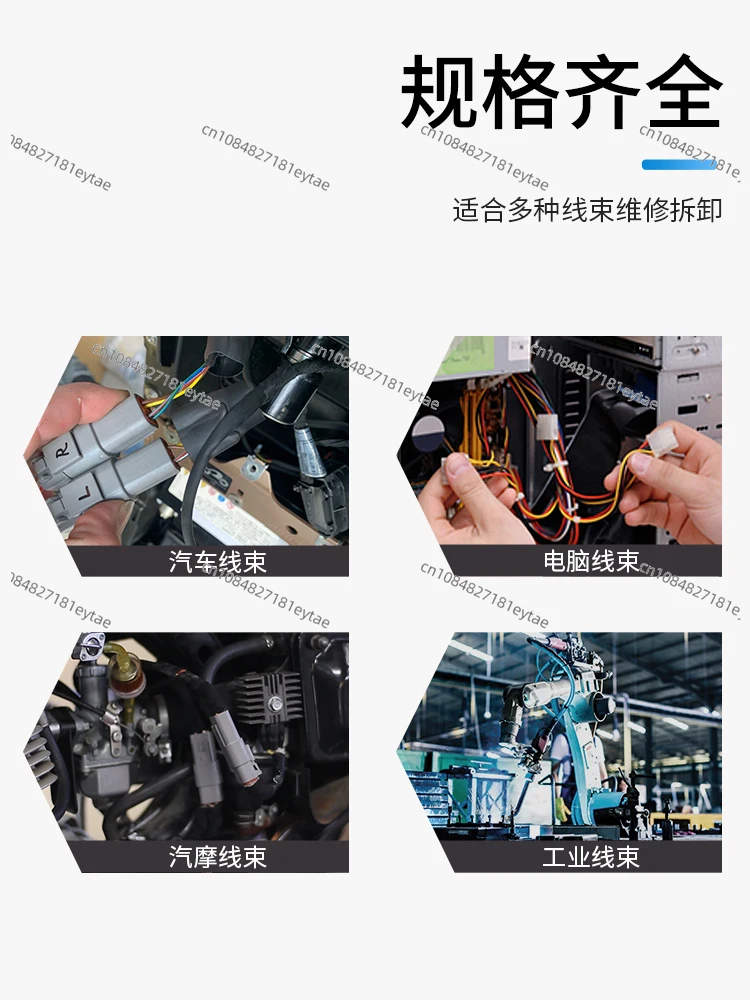 规格齐全

适合多种线束维修拆卸

R
L

汽车线束

电脑线束

汽摩线束

工业线束

cn1084827181eytae