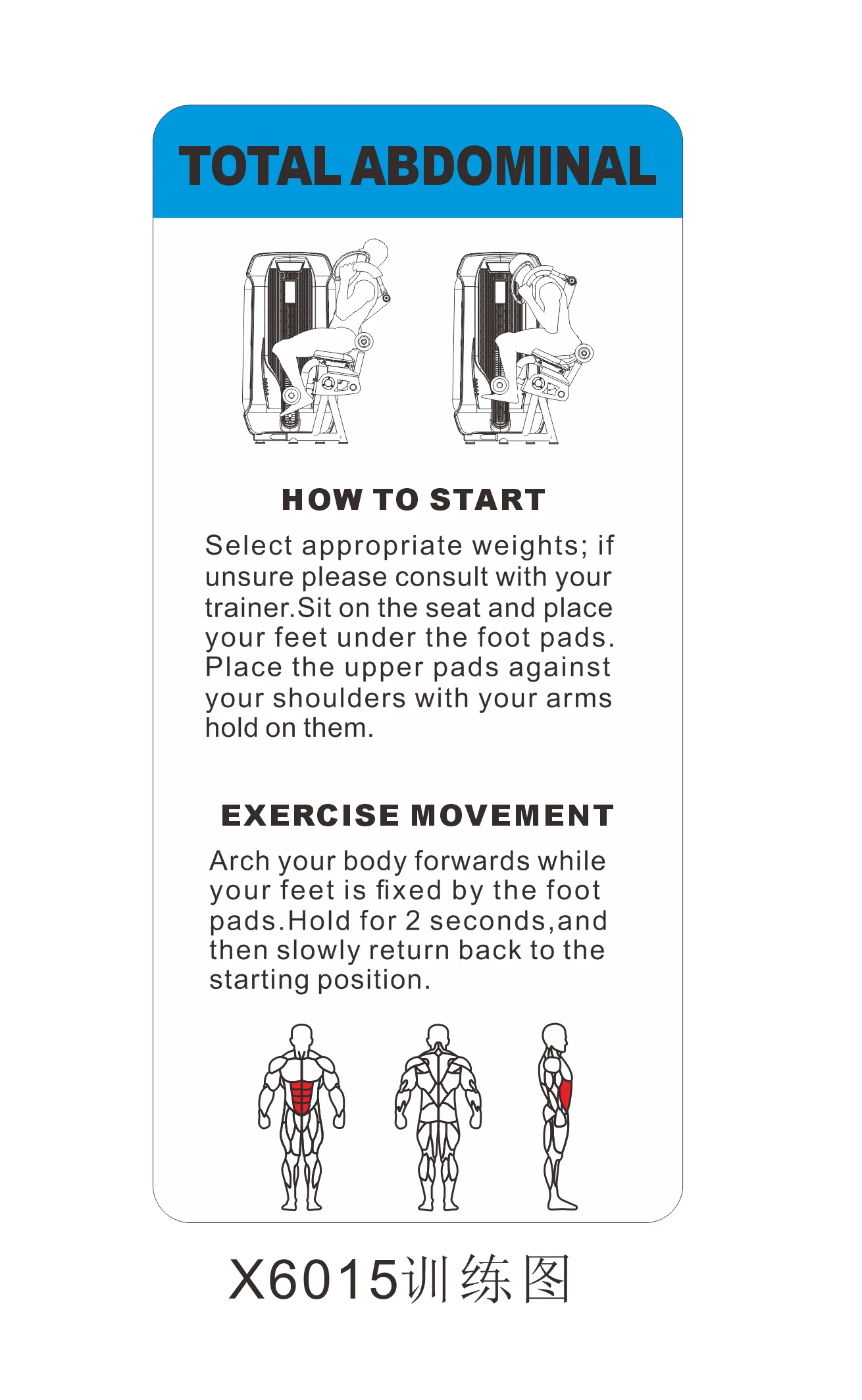 TOTAL ABDOMINAL

HOW TO START

Select appropriate weights; if unsure please consult with your trainer.Sit on the seat and place your feet under the foot pads. Place the upper pads against your shoulders with your arms hold on them.

EXERCISE MOVEMENT

Arch your body forwards while your feet is fixed by the foot pads.Hold for 2 seconds,and then slowly return back to the starting position.

X6015训练图