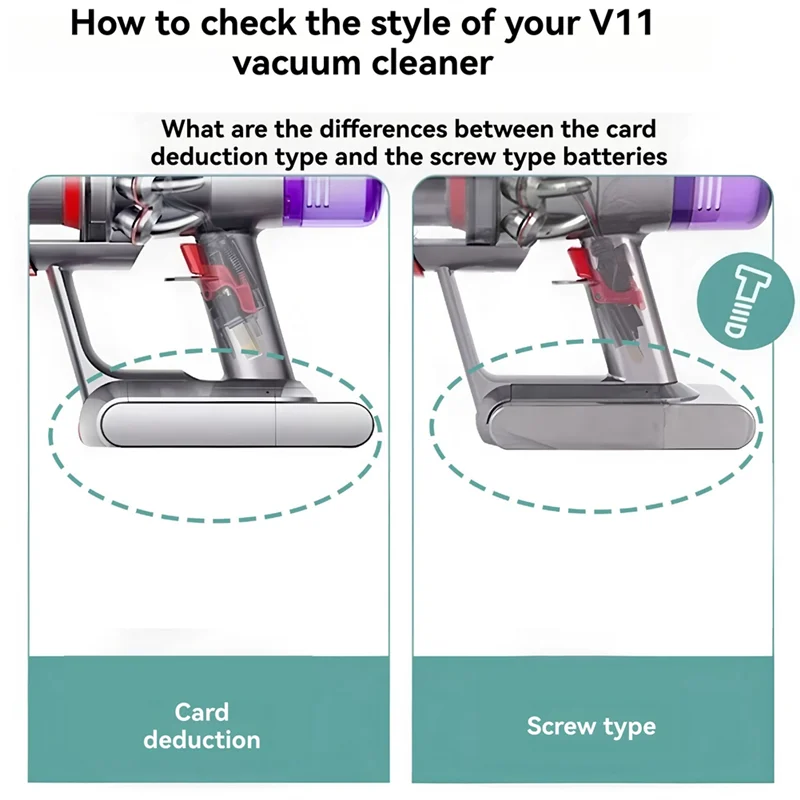 How to check the style of your V11 vacuum cleaner

What are the differences between the card deduction type and the screw type batteries

Card deduction

Screw type