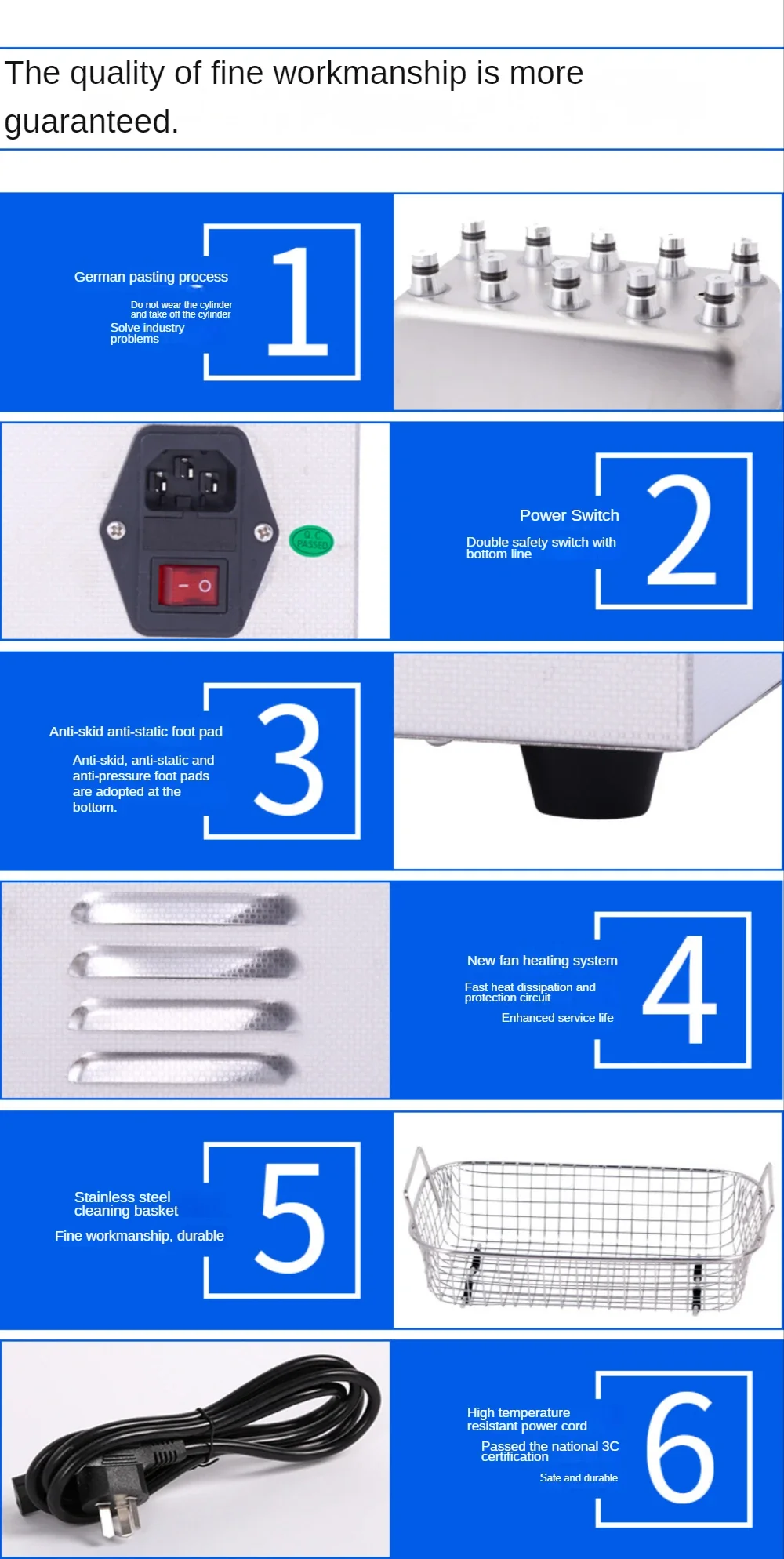 The quality of fine workmanship is more guaranteed.

German pasting process

Do not wear the cylinder and take off the cylinder

Solve industry problems

1

Q.C. PASSED

Power Switch

Double safety switch with bottom line

2

Anti-skid anti-static foot pad

Anti-skid, anti-static and anti-pressure foot pads are adopted at the bottom.

3

New fan heating system

Fast heat dissipation and protection circuit

Enhanced service life

4

Stainless steel cleaning basket

Fine workmanship, durable

5

High temperature resistant power cord

Passed the national 3C certification

Safe and durable

6