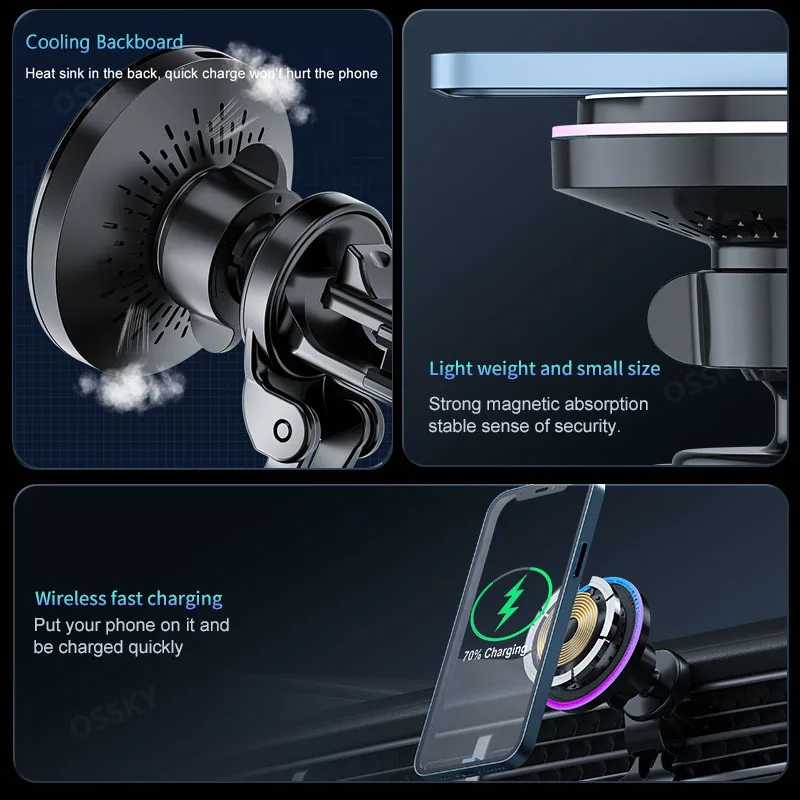 Cooling Backboard

Heat sink in the back, quick charge won't hurt the phone

OSSKY

Light weight and small size

Strong magnetic absorption stable sense of security.

OSSKY

Wireless fast charging

Put your phone on it and be charged quickly

70% Charging

OSSKY