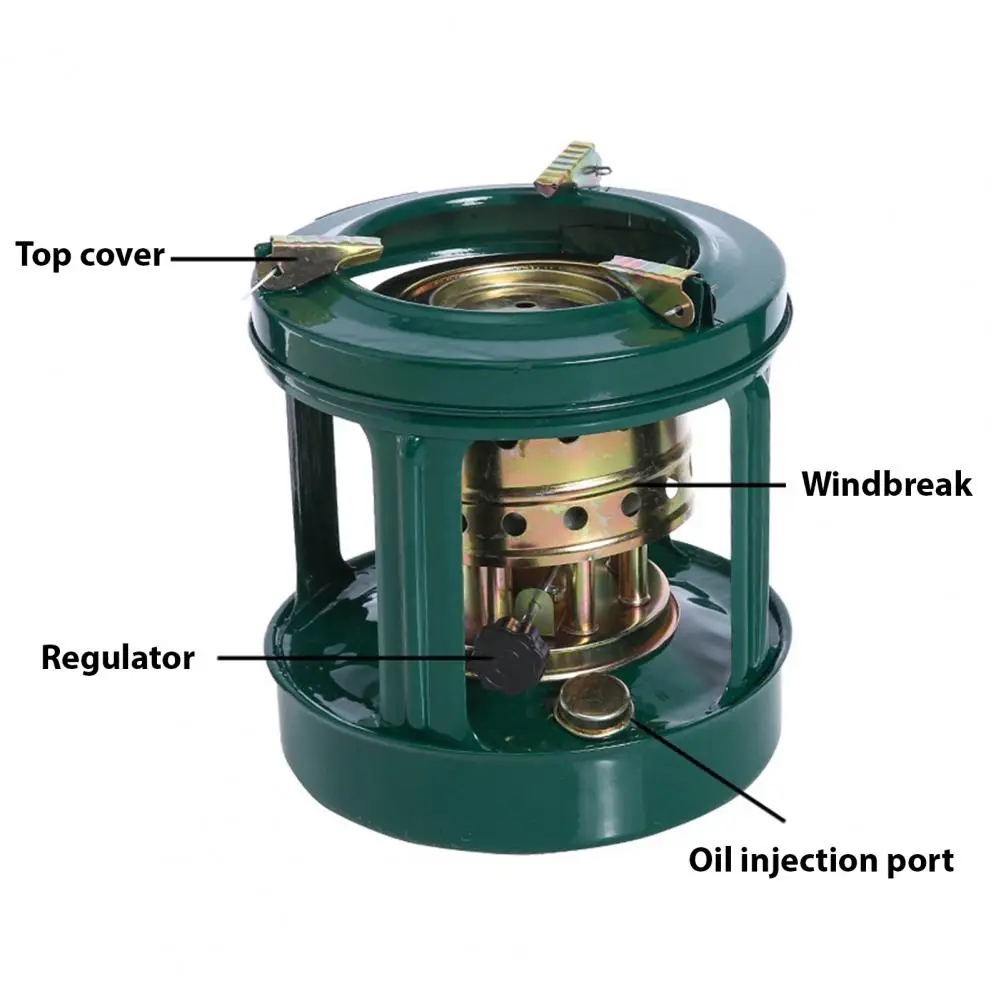 Top cover

Windbreak

Regulator

Oil injection port