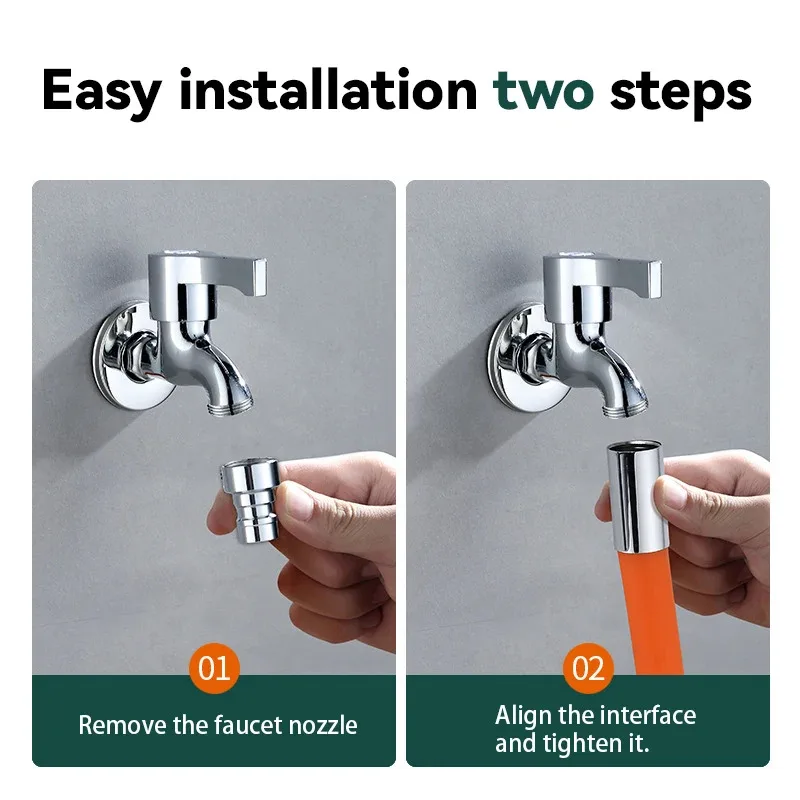 Easy installation two steps

01

Remove the faucet nozzle

02

Align the interface and tighten it.