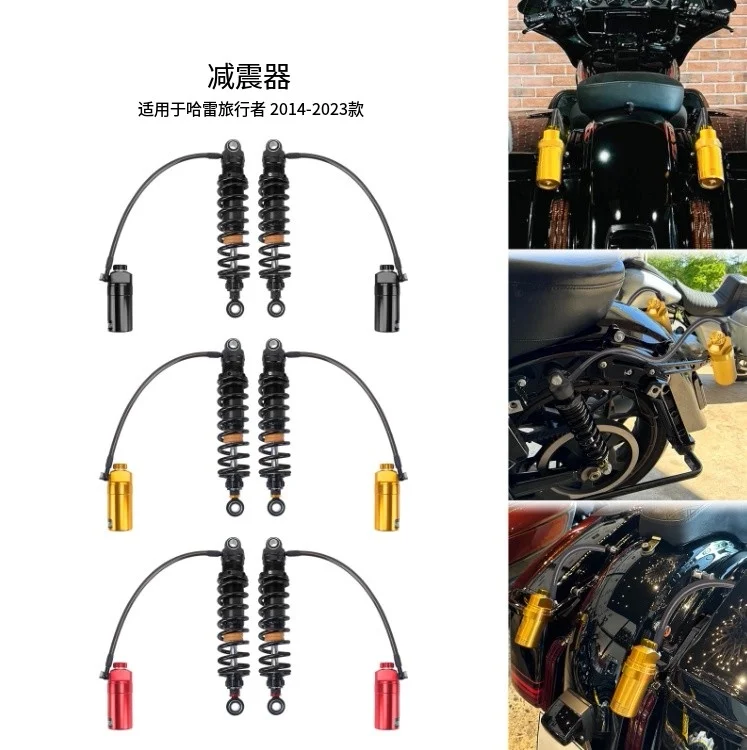 减震器
适用于哈雷旅行者 2014-2023款