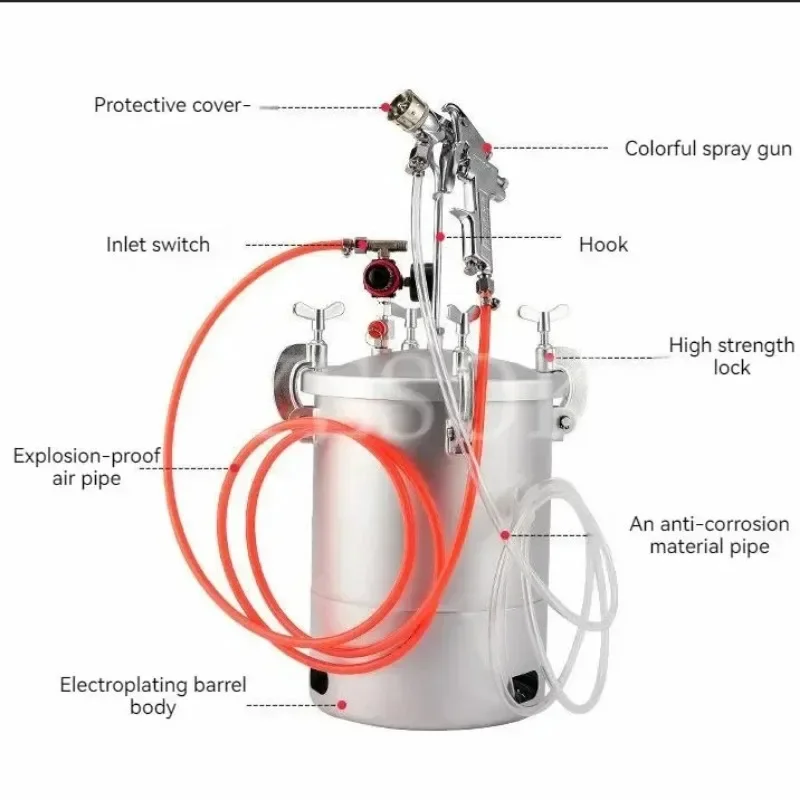 Protective cover-

Colorful spray gun

Inlet switch

Hook

High strength lock

Explosion-proof air pipe

An anti-corrosion material pipe

Electroplating barrel body