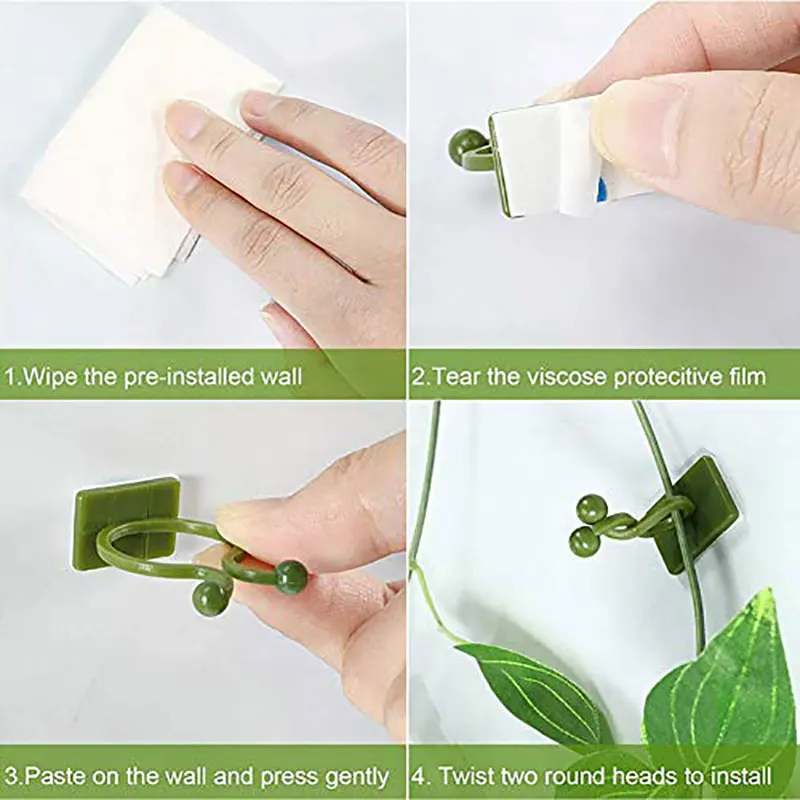 1.Wipe the pre-installed wall

2.Tear the viscose protecitive film

3.Paste on the wall and press gently

4. Twist two round heads to install