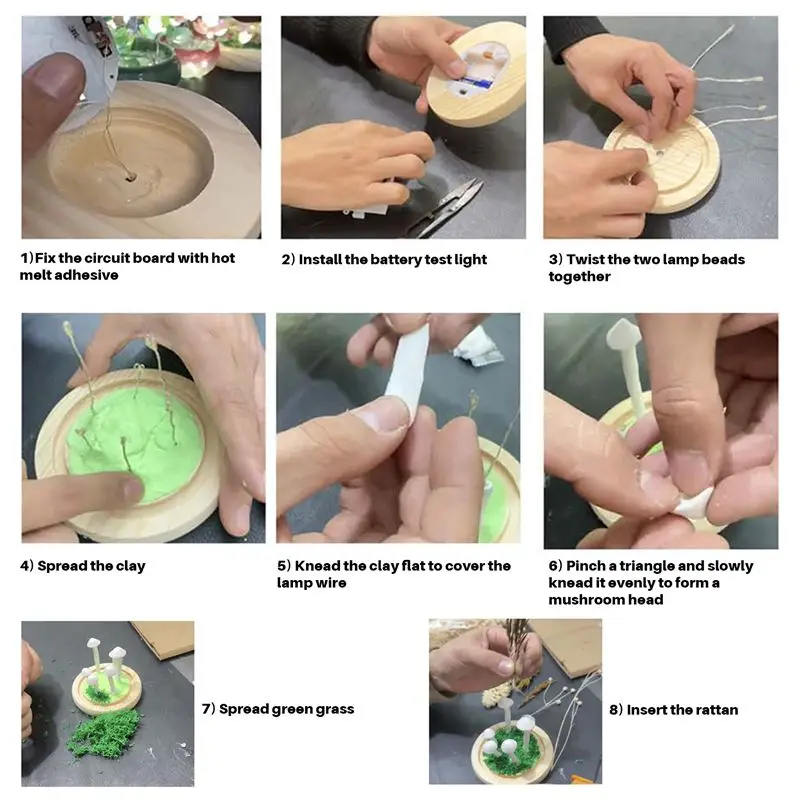 1)Fix the circuit board with hot melt adhesive

2) Install the battery test light

3) Twist the two lamp beads together

4) Spread the clay

5) Knead the clay flat to cover the lamp wire

6) Pinch a triangle and slowly knead it evenly to form a mushroom head

7) Spread green grass

8) Insert the rattan