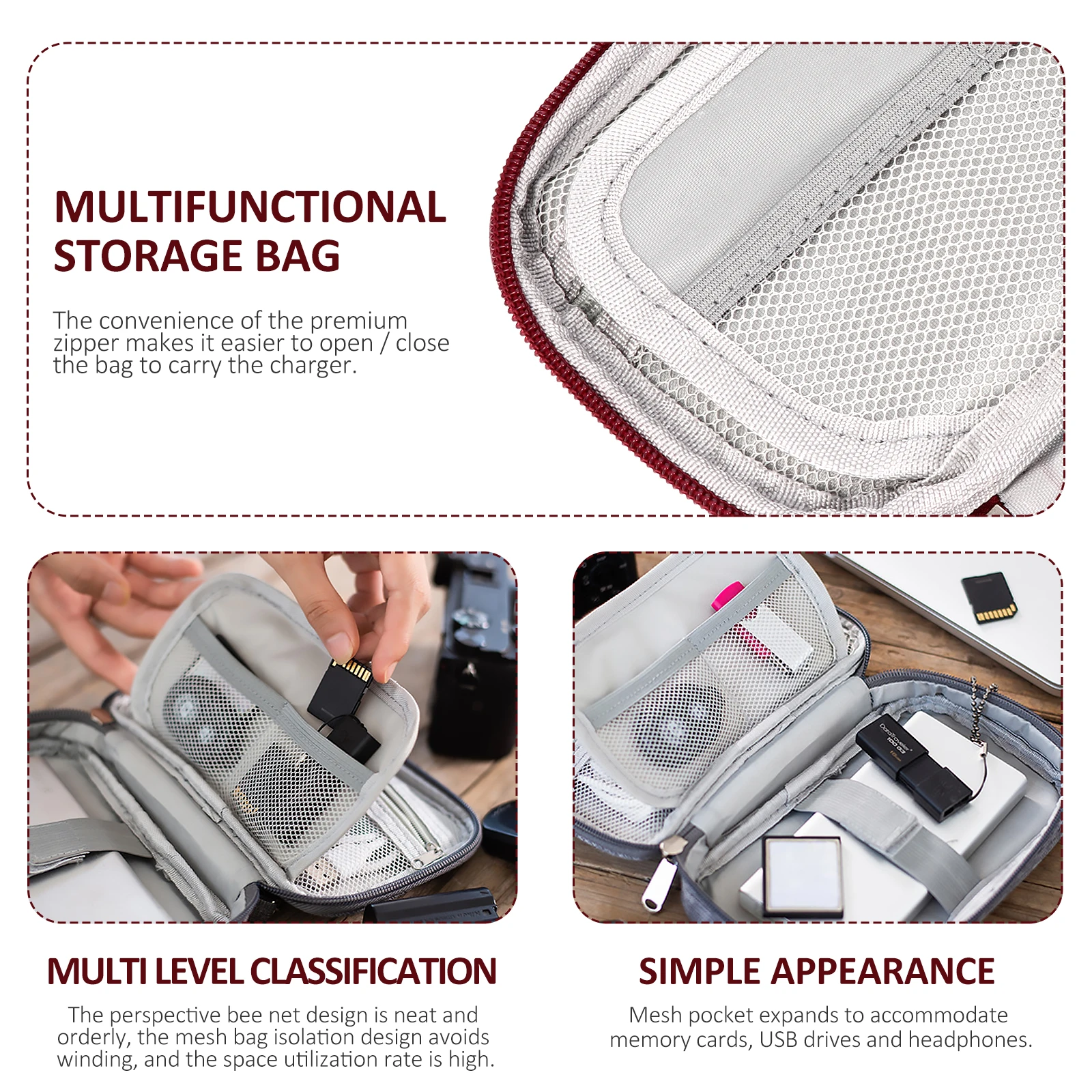 MULTIFUNCTIONAL STORAGE BAG

The convenience of the premium zipper makes it easier to open / close the bag to carry the charger.

MULTI LEVEL CLASSIFICATION

The perspective bee net design is neat and orderly, the mesh bag isolation design avoids winding, and the space utilization rate is high.

SIMPLE APPEARANCE

Mesh pocket expands to accommodate memory cards, USB drives and headphones.