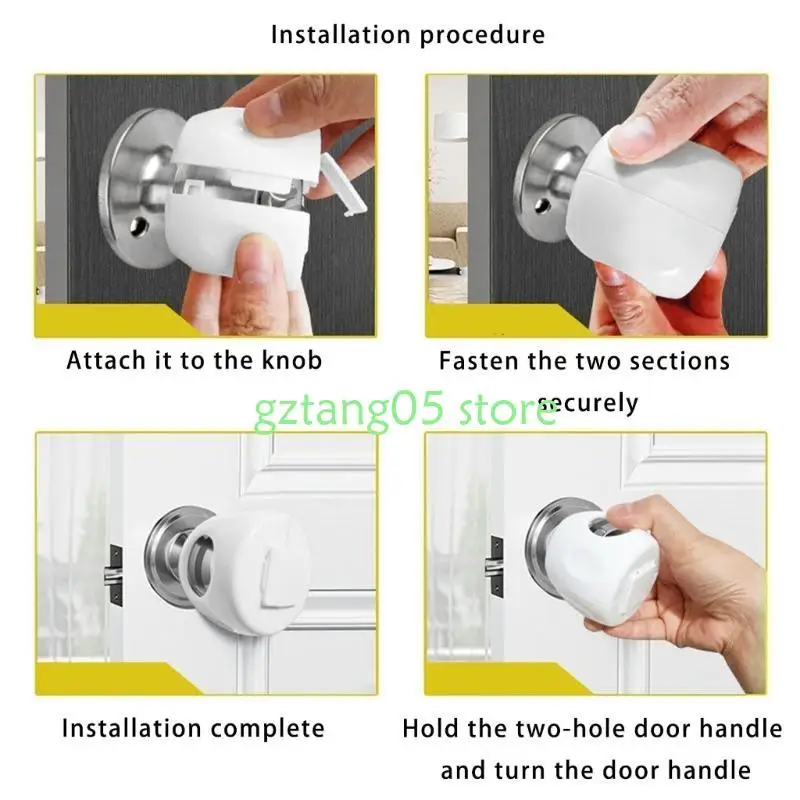 Installation procedure

Attach it to the knob

Fasten the two sections securely

gztang05 store

Installation complete

Hold the two-hole door handle and turn the door handle