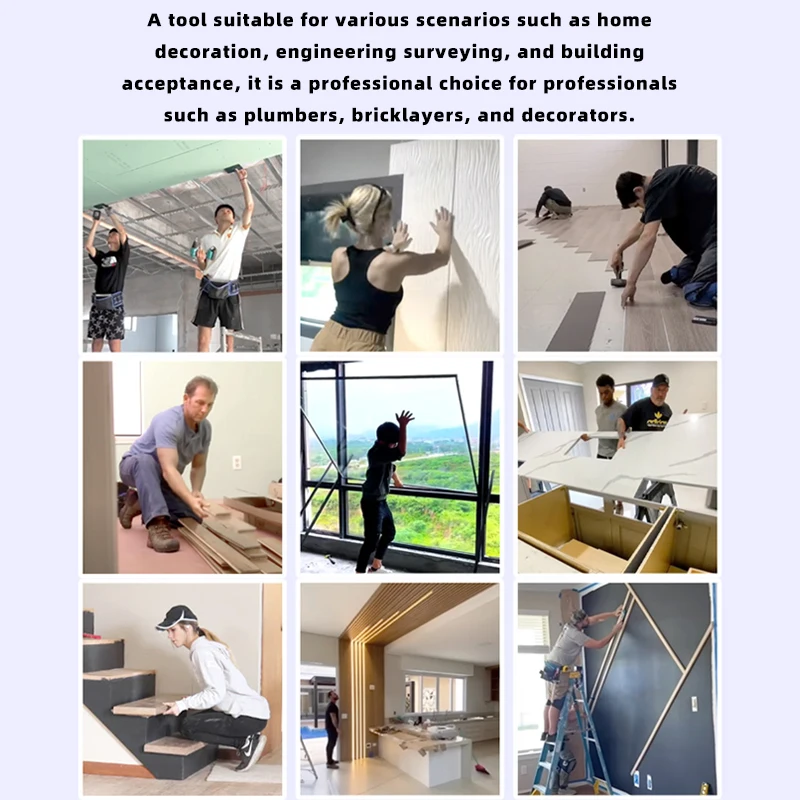 A tool suitable for various scenarios such as home decoration, engineering surveying, and building acceptance, it is a professional choice for professionals such as plumbers, bricklayers, and decorators.