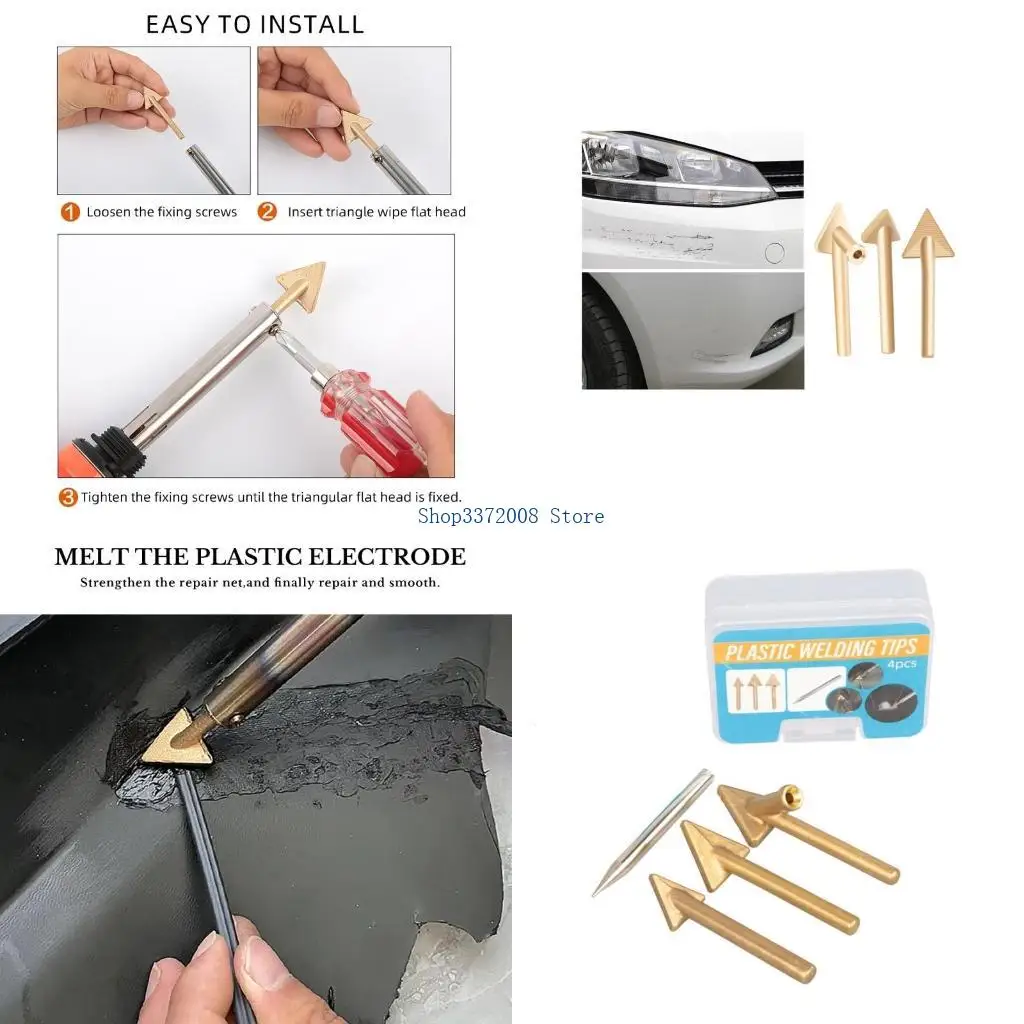 EASY TO INSTALL

1 Loosen the fixing screws

2 Insert triangle wipe flat head

3 Tighten the fixing screws until the triangular flat head is fixed.

Shop3372008 Store

MELT THE PLASTIC ELECTRODE

Strengthen the repair net,and finally repair and smooth.

PLASTIC WELDING TIPS

4pcs