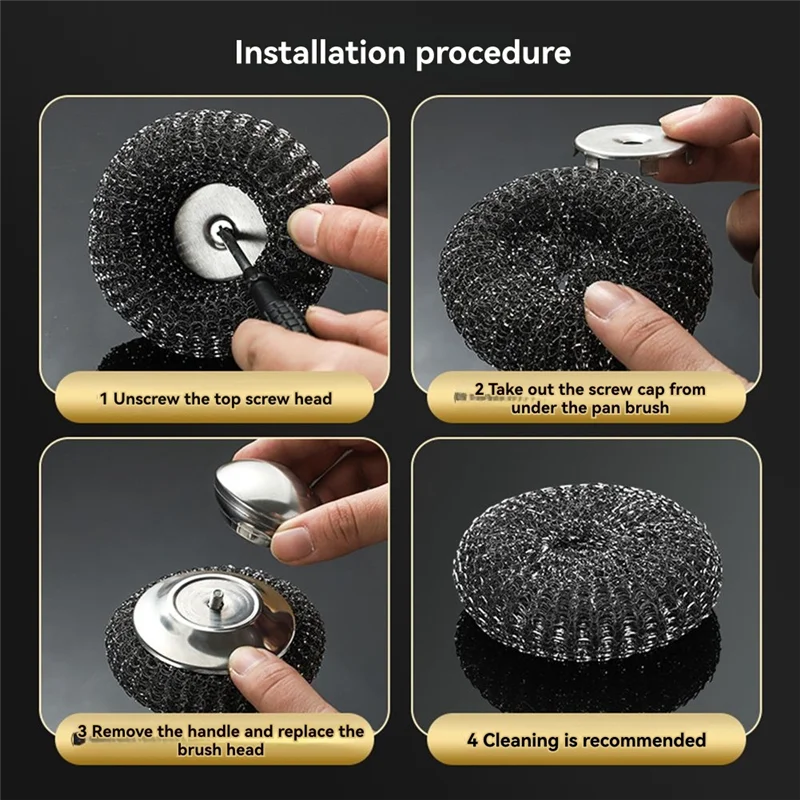 Installation procedure

1 Unscrew the top screw head

2 Take out the screw cap from under the pan brush

3 Remove the handle and replace the brush head

4 Cleaning is recommended