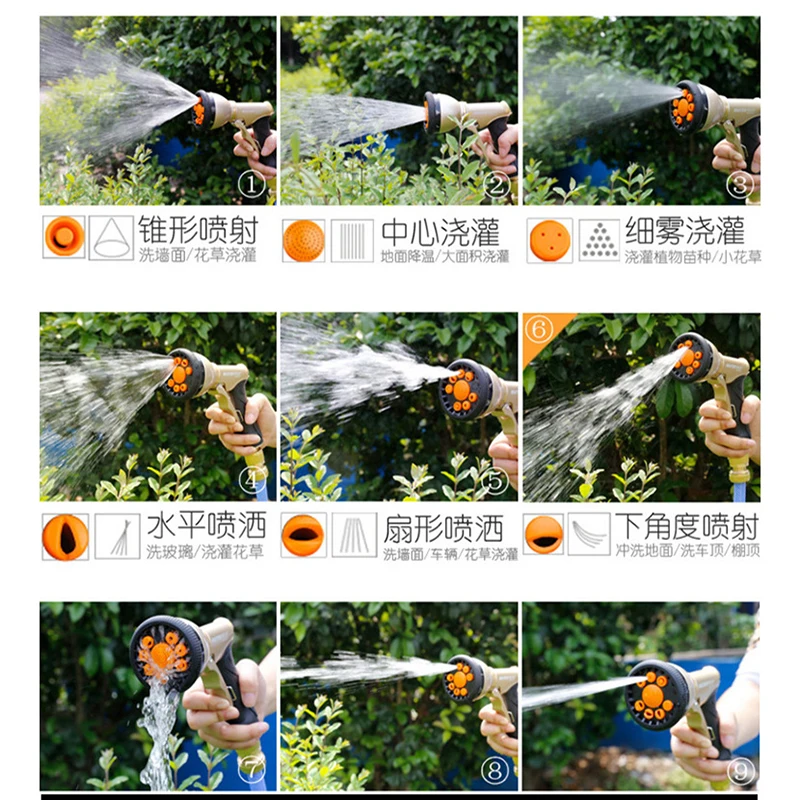 ①

②

③

锥形喷射
洗墙面/花草浇灌

中心浇灌
地面降温/大面积浇灌

细雾浇灌
浇灌植物苗种/小花草

④

⑤

⑥

水平喷洒
洗玻璃/浇灌花草

扇形喷洒
洗墙面/车辆/花草浇灌

下角度喷射
冲洗地面/洗车顶/棚顶

⑦

⑧

⑨