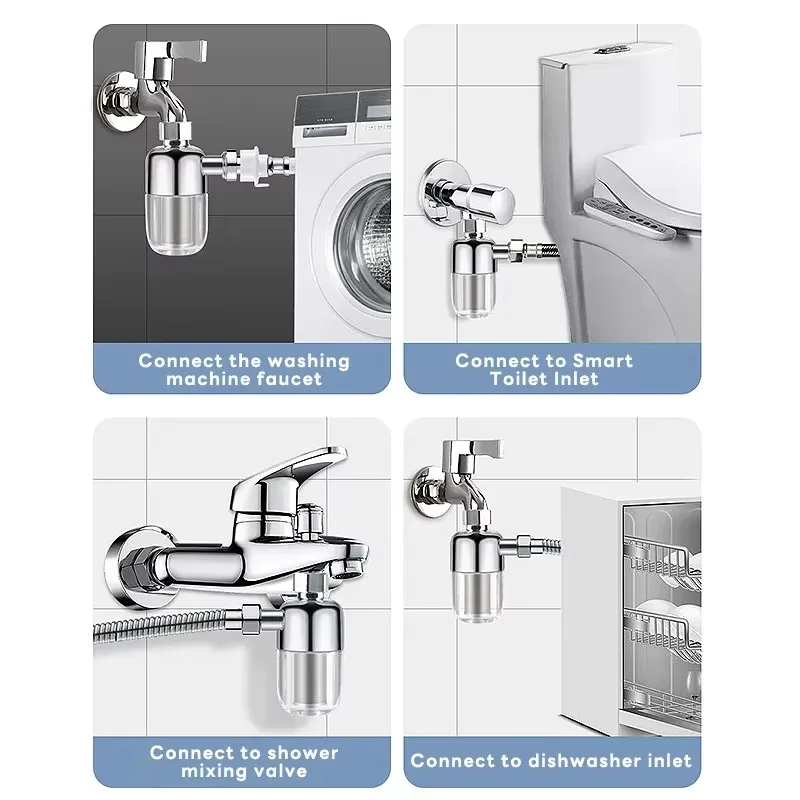 Connect the washing machine faucet

Connect to Smart Toilet Inlet

Connect to shower mixing valve

Connect to dishwasher inlet