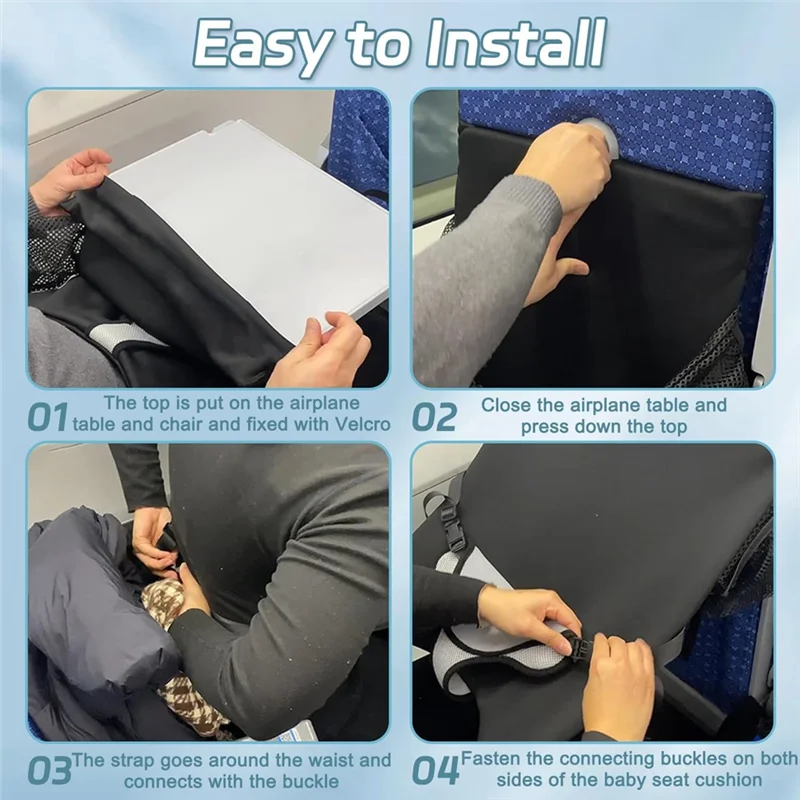 Easy to Install

01 The top is put on the airplane table and chair and fixed with Velcro

02 Close the airplane table and press down the top

03 The strap goes around the waist and connects with the buckle

04 Fasten the connecting buckles on both sides of the baby seat cushion