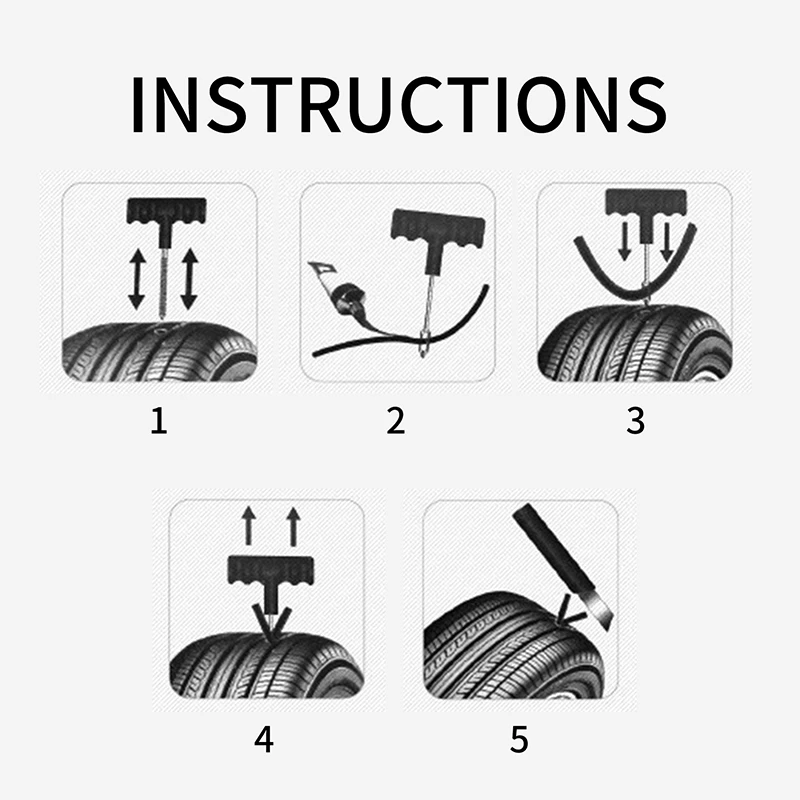 INSTRUCTIONS

1

2

3

4

5