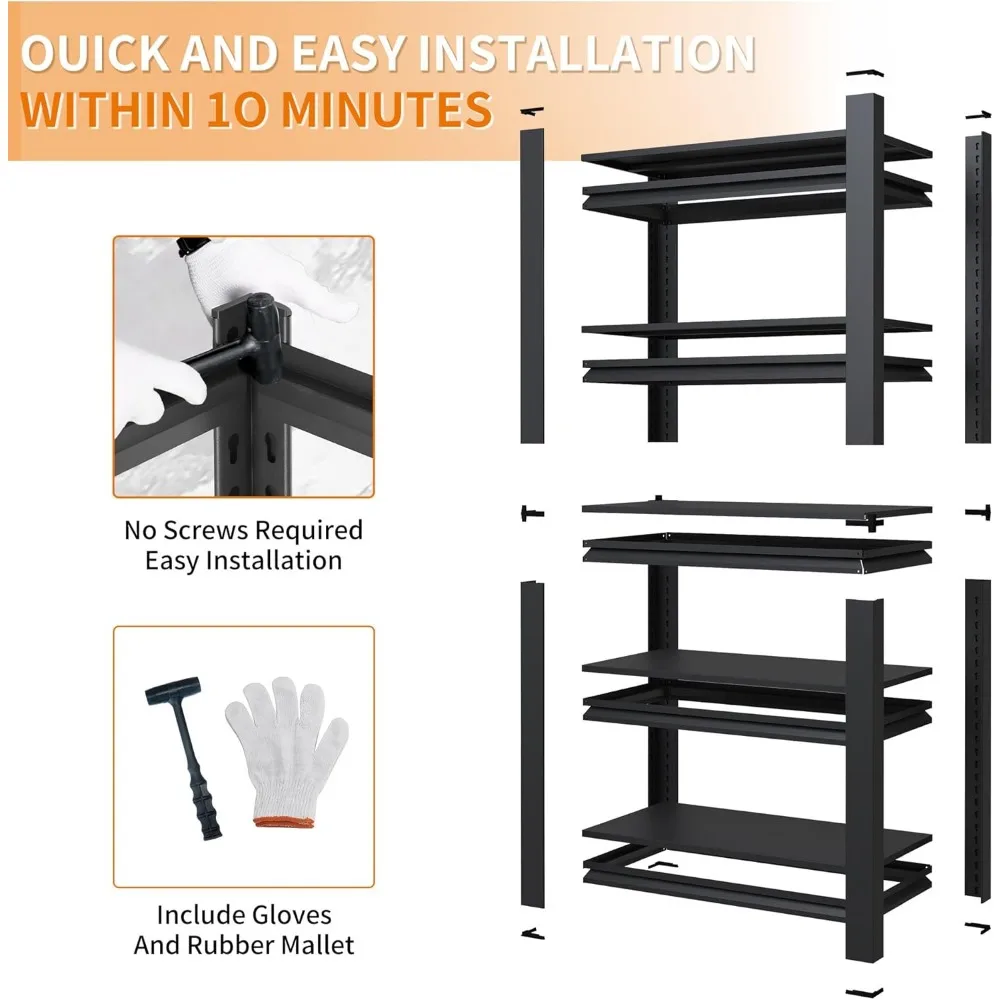 QUICK AND EASY INSTALLATION
WITHIN 10 MINUTES

No Screws Required
Easy Installation

Include Gloves
And Rubber Mallet