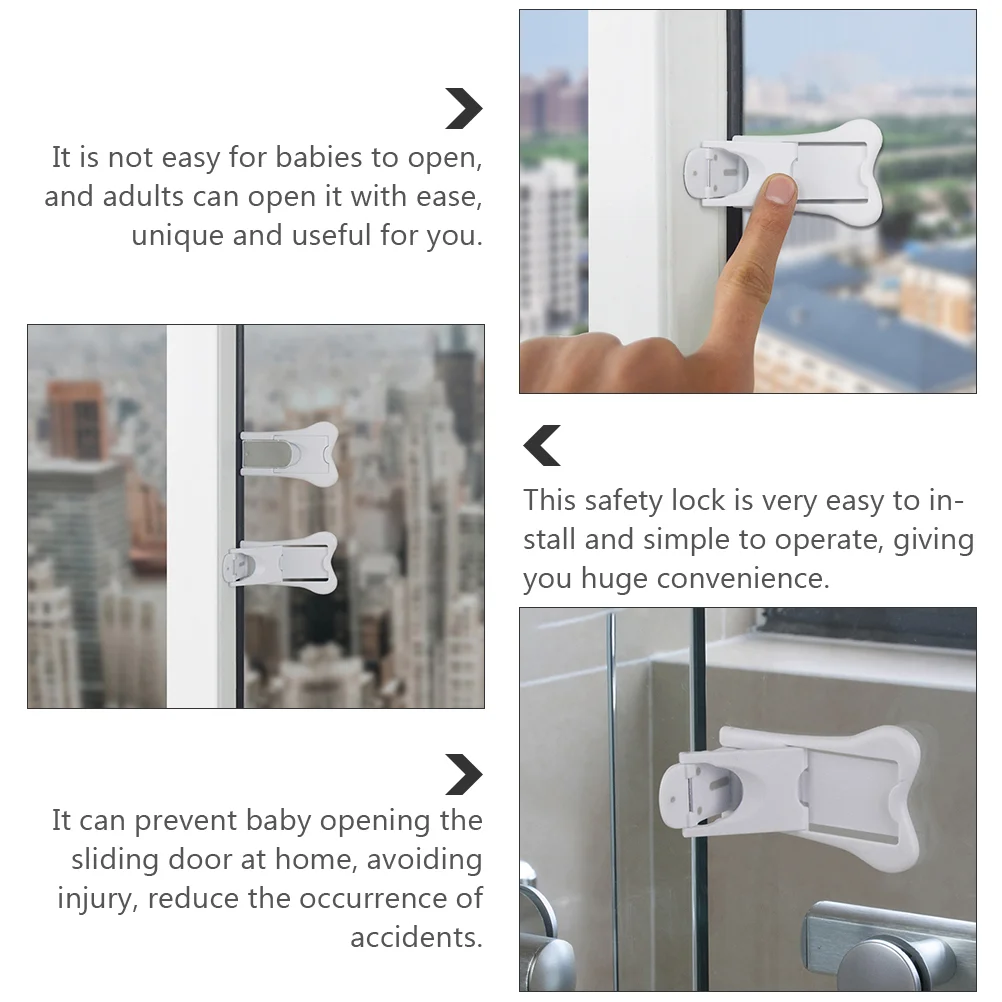 It is not easy for babies to open, and adults can open it with ease, unique and useful for you.

This safety lock is very easy to install and simple to operate, giving you huge convenience.

It can prevent baby opening the sliding door at home, avoiding injury, reduce the occurrence of accidents.