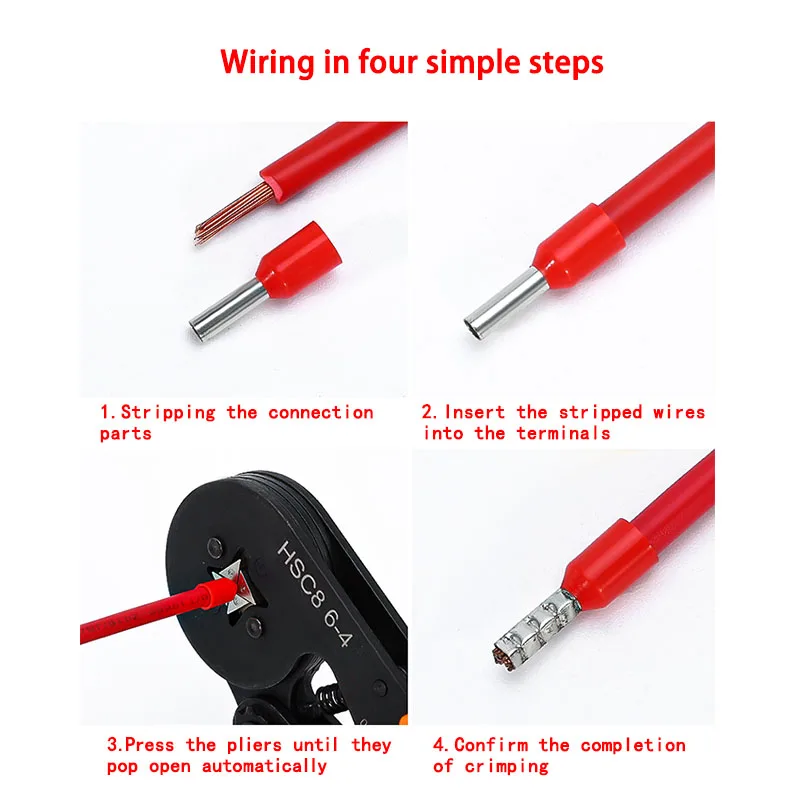 Wiring in four simple steps

1.Stripping the connection parts

2.Insert the stripped wires into the terminals

HSC8 6-4

3.Press the pliers until they pop open automatically

4.Confirm the completion of crimping