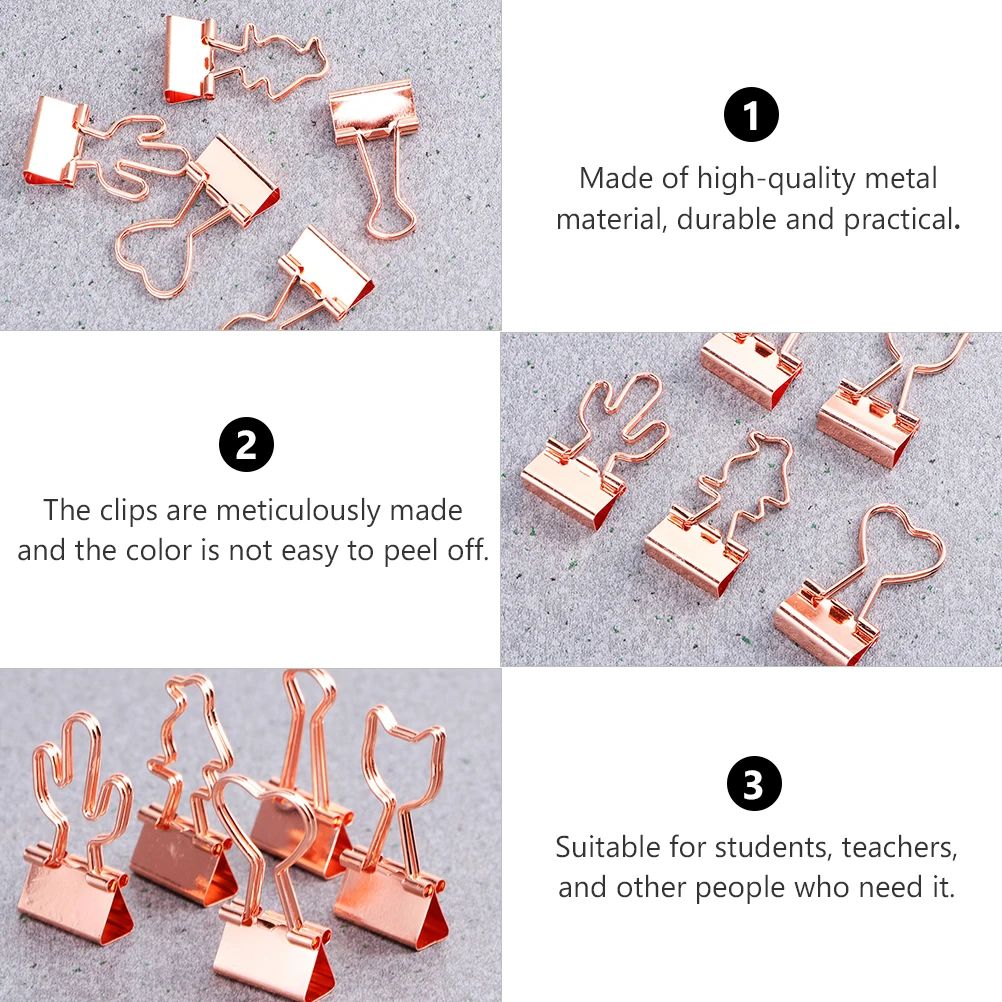 1

Made of high-quality metal material, durable and practical.

2

The clips are meticulously made and the color is not easy to peel off.

3

Suitable for students, teachers, and other people who need it.