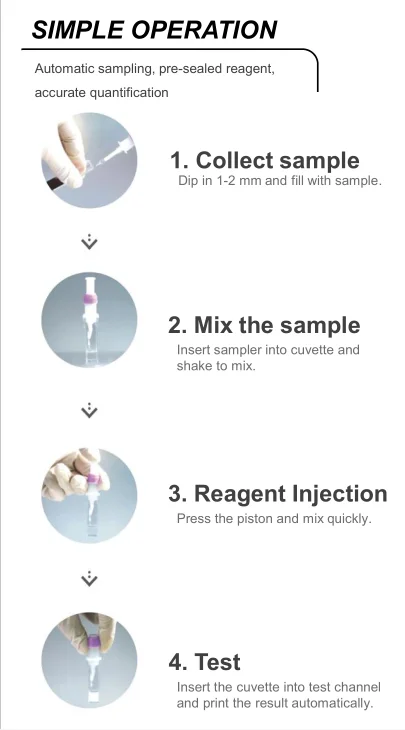 SIMPLE OPERATION

Automatic sampling, pre-sealed reagent, accurate quantification

1. Collect sample
Dip in 1-2 mm and fill with sample.

2. Mix the sample
Insert sampler into cuvette and shake to mix.

3. Reagent Injection
Press the piston and mix quickly.

4. Test
Insert the cuvette into test channel and print the result automatically.