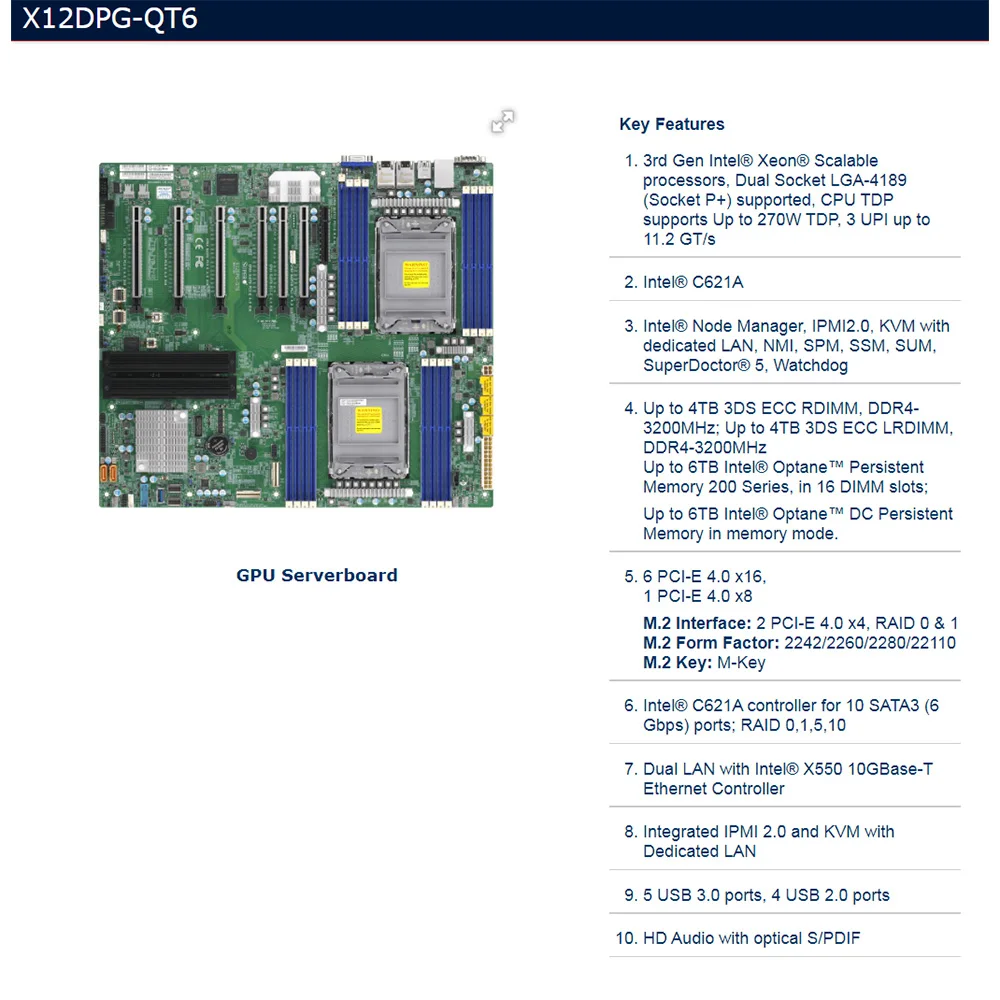 X12DPG-QT6

GPU Serverboard

Key Features

1. 3rd Gen Intel® Xeon® Scalable processors, Dual Socket LGA-4189 (Socket P+) supported, CPU TDP supports Up to 270W TDP, 3 UPI up to 11.2 GT/s

2. Intel® C621A

3. Intel® Node Manager, IPMI2.0, KVM with dedicated LAN, NMI, SPM, SSM, SUM, SuperDoctor® 5, Watchdog

4. Up to 4TB 3DS ECC RDIMM, DDR4-3200MHz; Up to 4TB 3DS ECC LRDIMM, DDR4-3200MHz
Up to 6TB Intel® Optane™ Persistent Memory 200 Series, in 16 DIMM slots;
Up to 6TB Intel® Optane™ DC Persistent Memory in memory mode.

5. 6 PCI-E 4.0 x16,
1 PCI-E 4.0 x8
M.2 Interface: 2 PCI-E 4.0 x4, RAID 0 & 1
M.2 Form Factor: 2242/2260/2280/22110
M.2 Key: M-Key

6. Intel® C621A controller for 10 SATA3 (6 Gbps) ports; RAID 0,1,5,10

7. Dual LAN with Intel® X550 10GBase-T Ethernet Controller

8. Integrated IPMI 2.0 and KVM with Dedicated LAN

9. 5 USB 3.0 ports, 4 USB 2.0 ports

10. HD Audio with optical S/PDIF