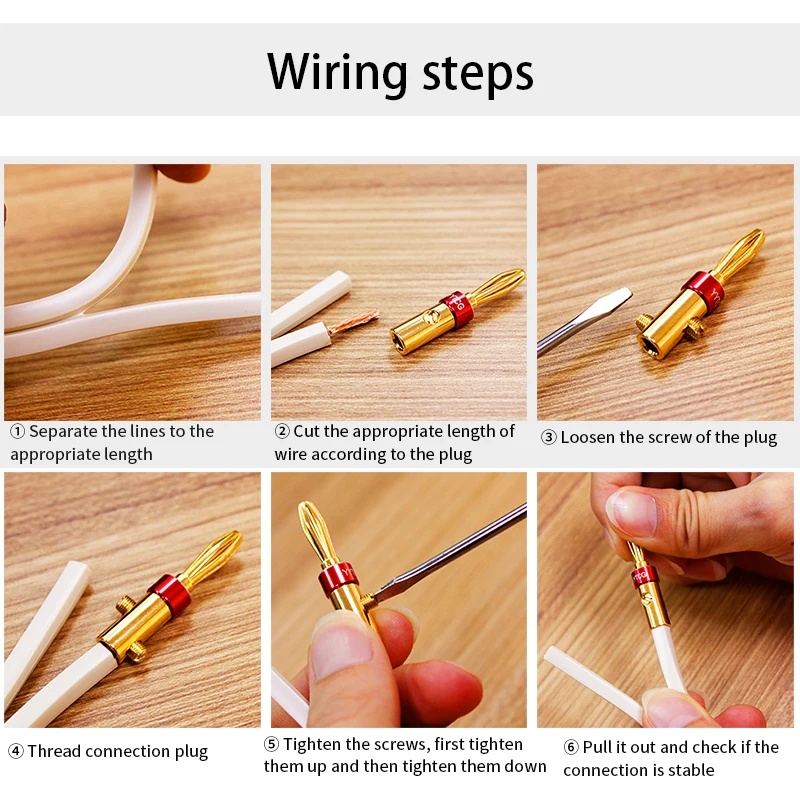 Wiring steps

① Separate the lines to the appropriate length

② Cut the appropriate length of wire according to the plug

③ Loosen the screw of the plug

④ Thread connection plug

⑤ Tighten the screws, first tighten them up and then tighten them down

⑥ Pull it out and check if the connection is stable