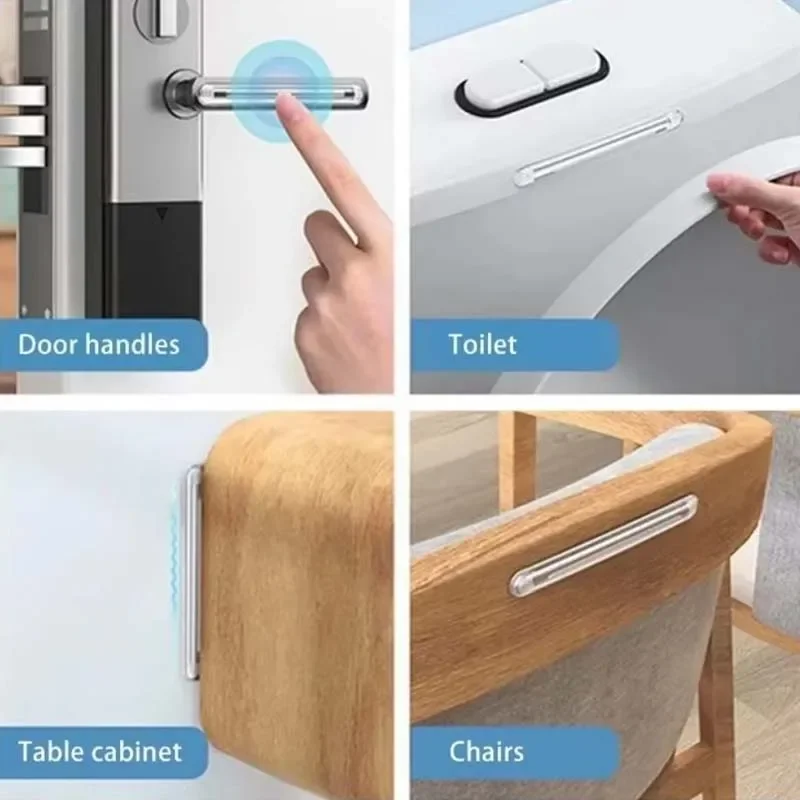 Door handles

Toilet

Table cabinet

Chairs