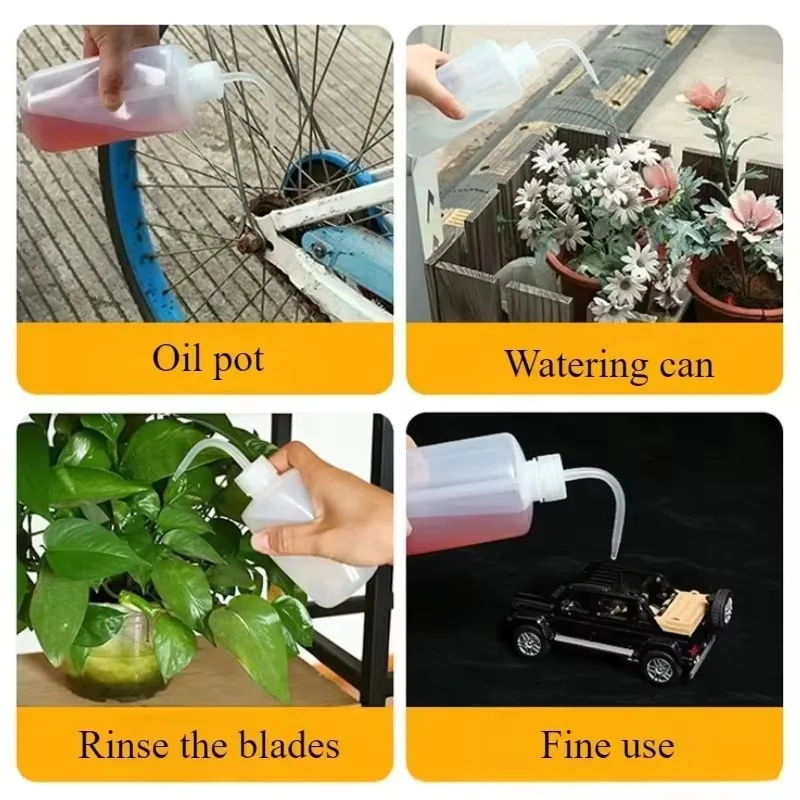 Oil pot

Watering can

Rinse the blades

Fine use