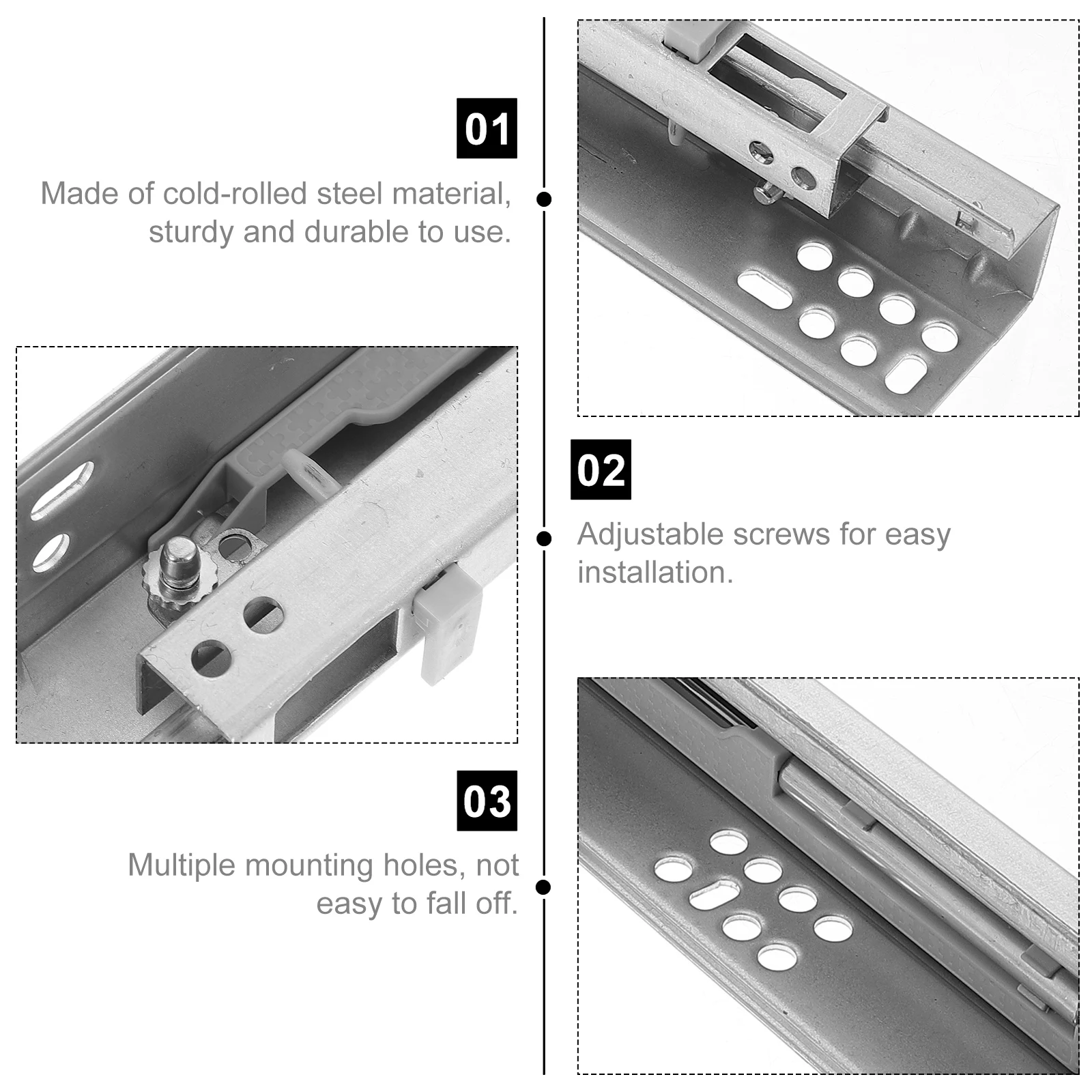 01

Made of cold-rolled steel material, sturdy and durable to use.

02

Adjustable screws for easy installation.

03

Multiple mounting holes, not easy to fall off.