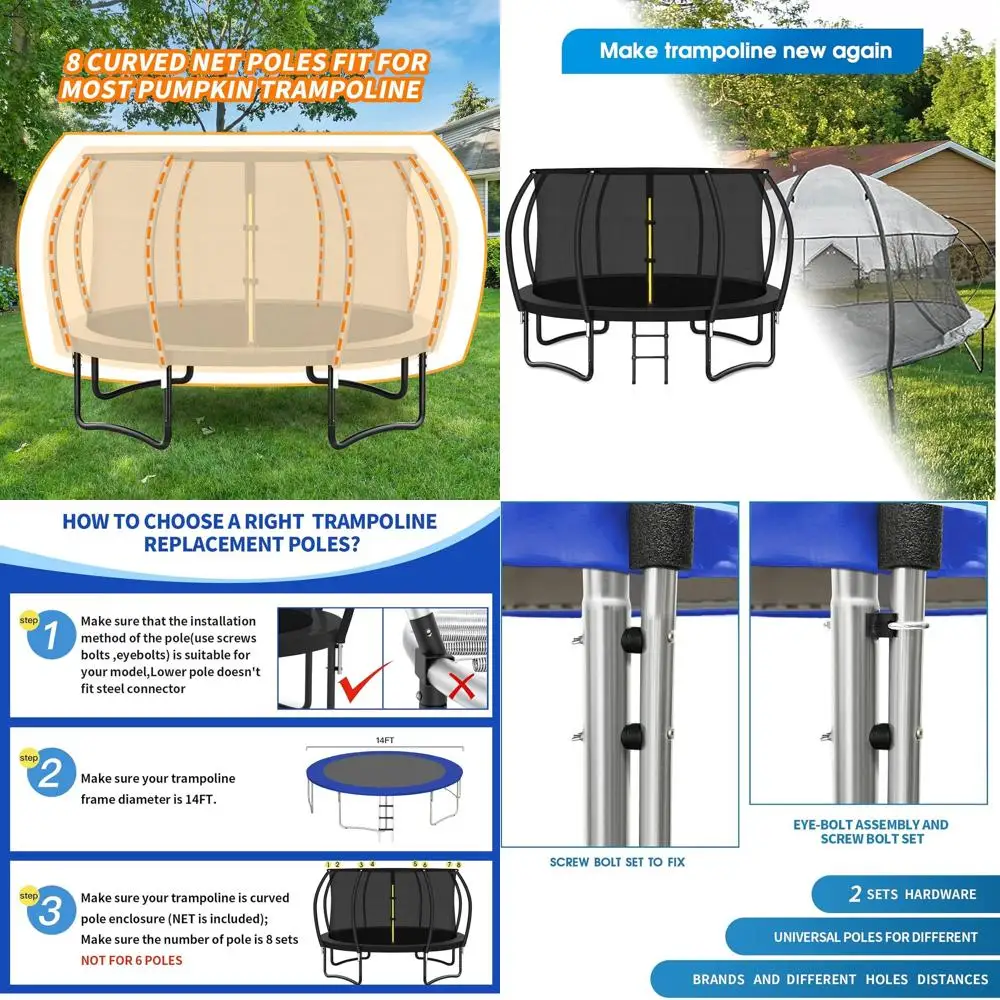 8 CURVED NET POLES FIT FOR MOST PUMPKIN TRAMPOLINE

Make trampoline new again

HOW TO CHOOSE A RIGHT TRAMPOLINE REPLACEMENT POLES?

step 1
Make sure that the installation method of the pole(use screws bolts ,eyebolts) is suitable for your model,Lower pole doesn't fit steel connector

step 2
Make sure your trampoline frame diameter is 14FT.

14FT

step 3
Make sure your trampoline is curved pole enclosure (NET is included);
Make sure the number of pole is 8 sets
NOT FOR 6 POLES

1 2 3 4 5 6 7 8

SCREW BOLT SET TO FIX

EYE-BOLT ASSEMBLY AND SCREW BOLT SET

2 SETS HARDWARE

UNIVERSAL POLES FOR DIFFERENT

BRANDS AND DIFFERENT HOLES DISTANCES